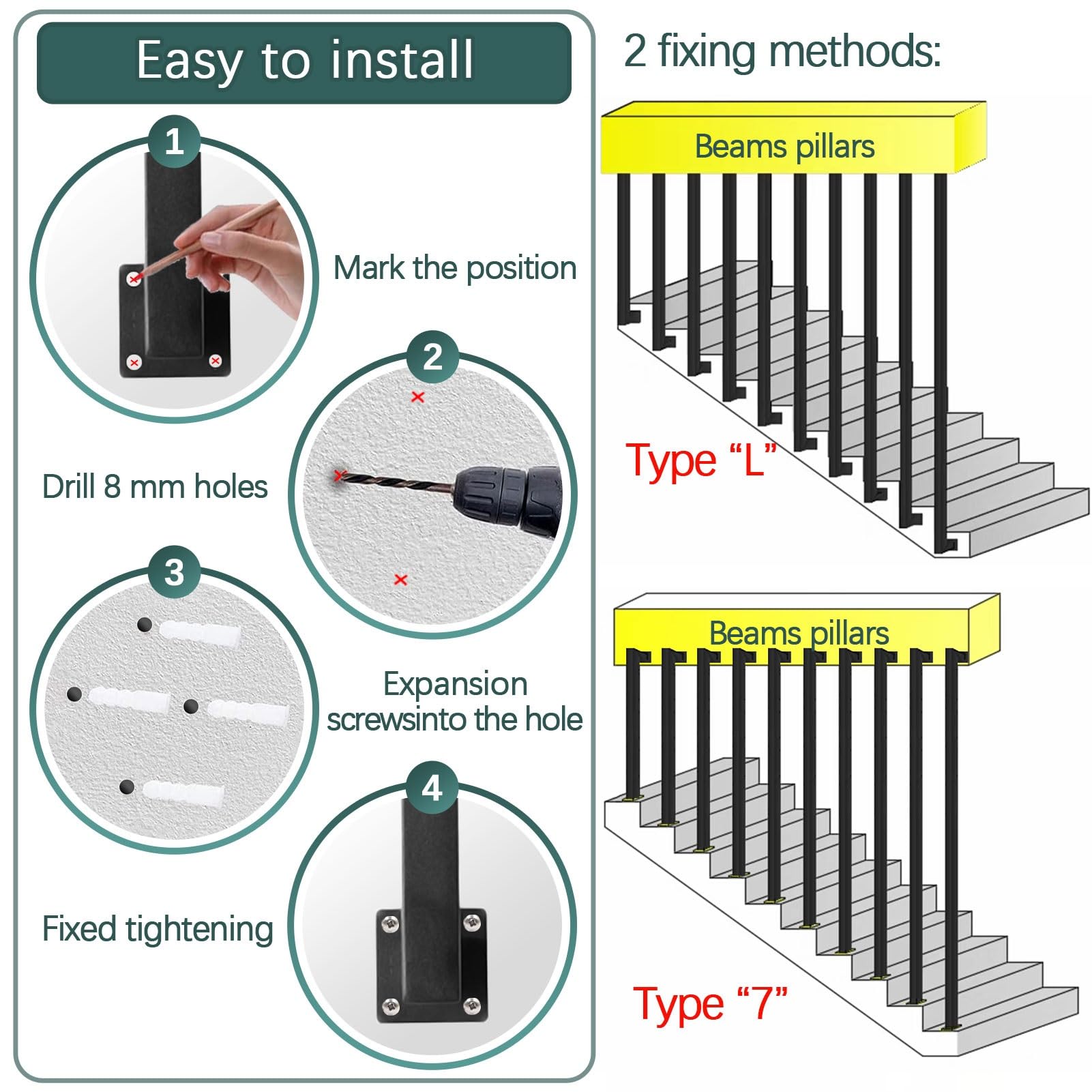 Easy to install

1

Mark the position

2

Drill 8 mm holes

3

Expansion screwsinto the hole

4

Fixed tightening

2 fixing methods:

Beams pillars

Type “L”

Beams pillars

Type “7”