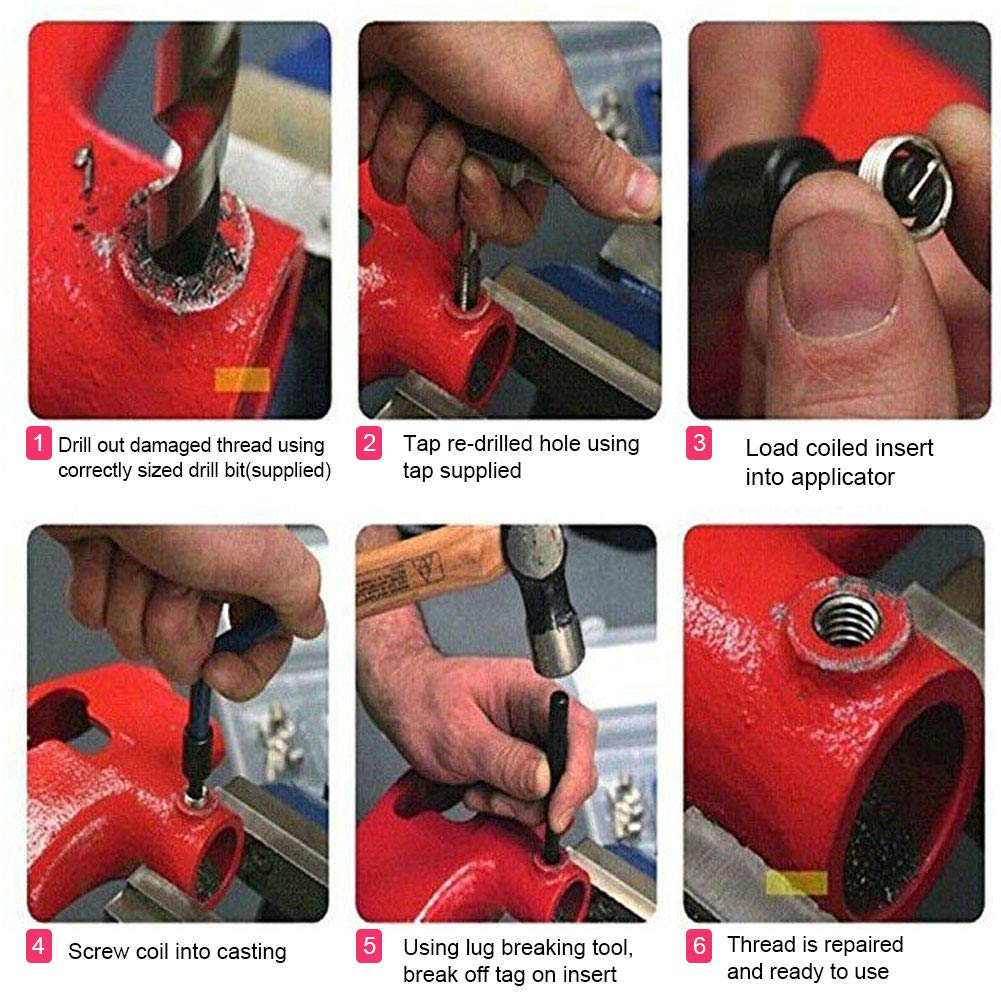 1 Drill out damaged thread using correctly sized drill bit(supplied)

2 Tap re-drilled hole using tap supplied

3 Load coiled insert into applicator

4 Screw coil into casting

5 Using lug breaking tool, break off tag on insert

6 Thread is repaired and ready to use