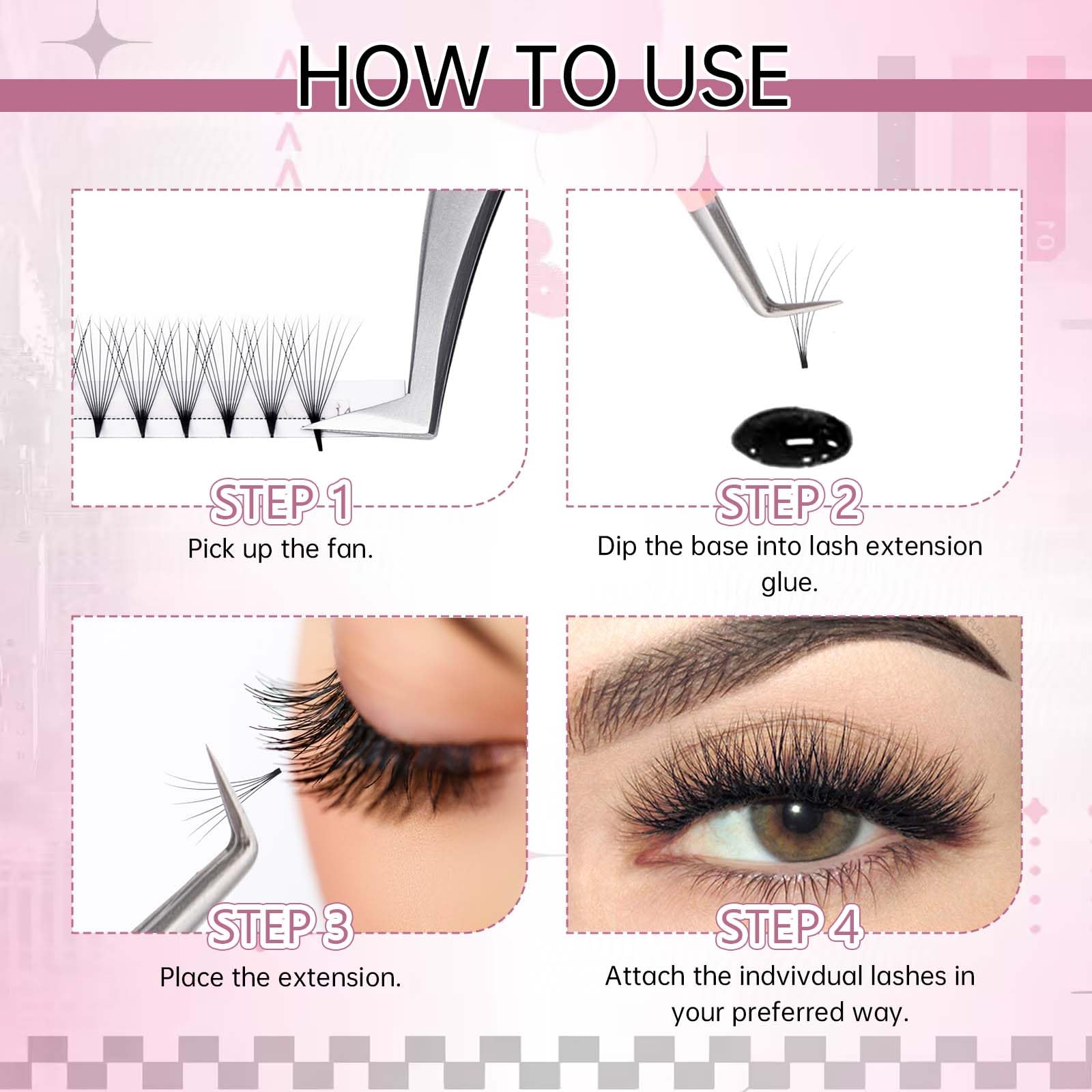 HOW TO USE

STEP 1
Pick up the fan.

STEP 2
Dip the base into lash extension glue.

STEP 3
Place the extension.

STEP 4
Attach the indvivdual lashes in your preferred way.