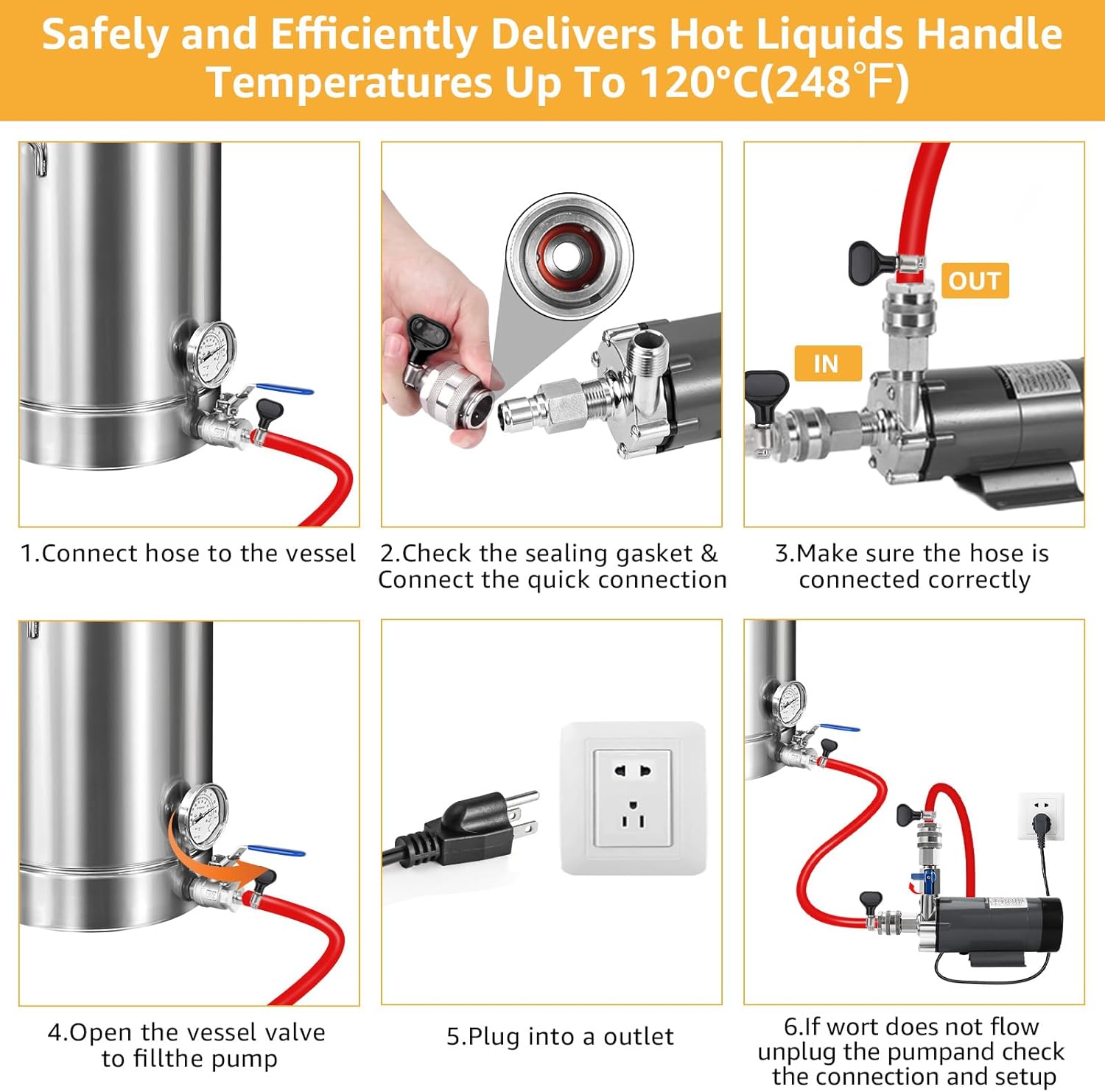 Safely and Efficiently Delivers Hot Liquids Handle Temperatures Up To 120°C(248°F)

1.Connect hose to the vessel

2.Check the sealing gasket & Connect the quick connection

OUT

IN

3.Make sure the hose is connected correctly

4.Open the vessel valve to fillthe pump

5.Plug into a outlet

6.If wort does not flow unplug the pumpand check the connection and setup