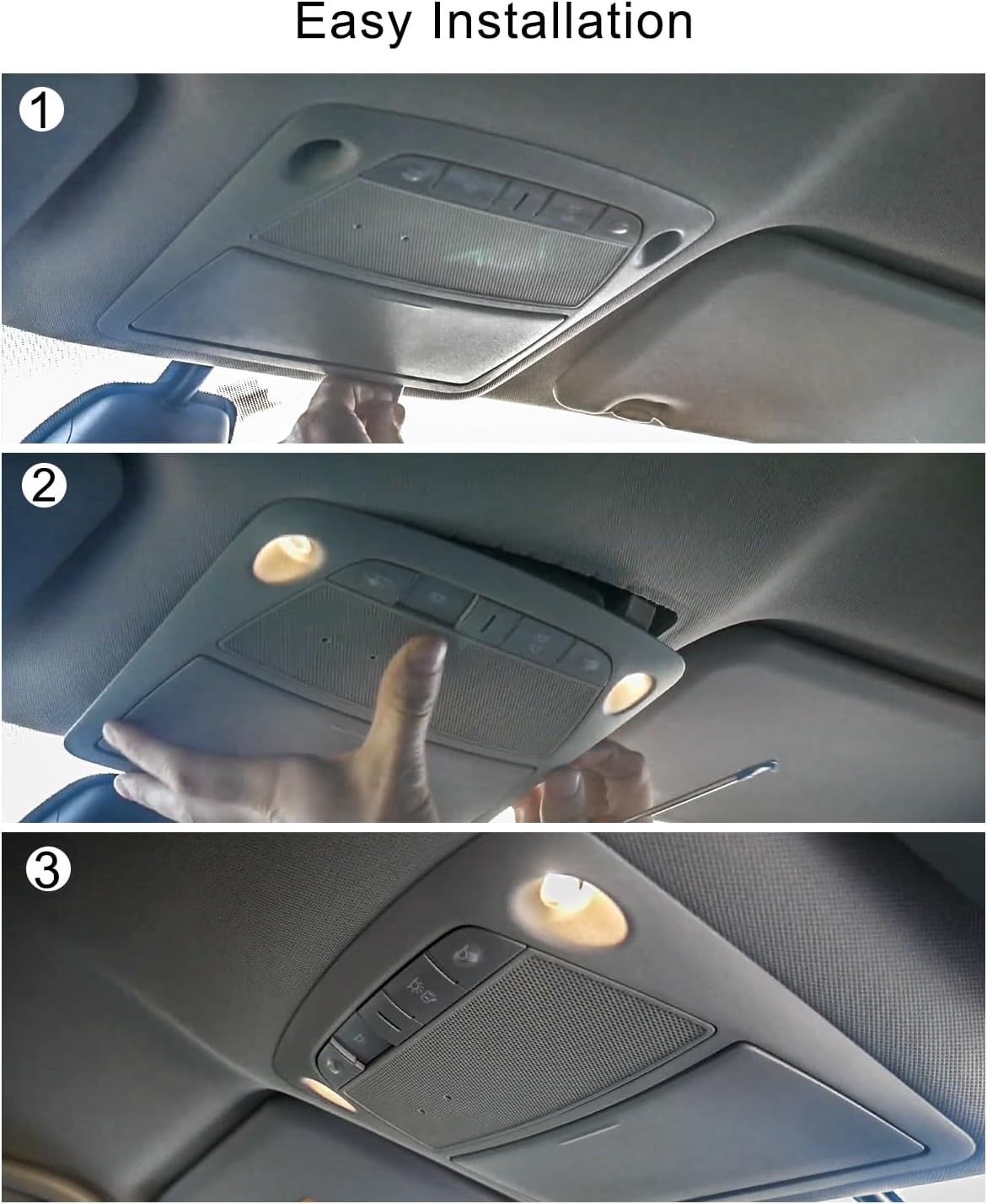 Easy Installation

1

2

3