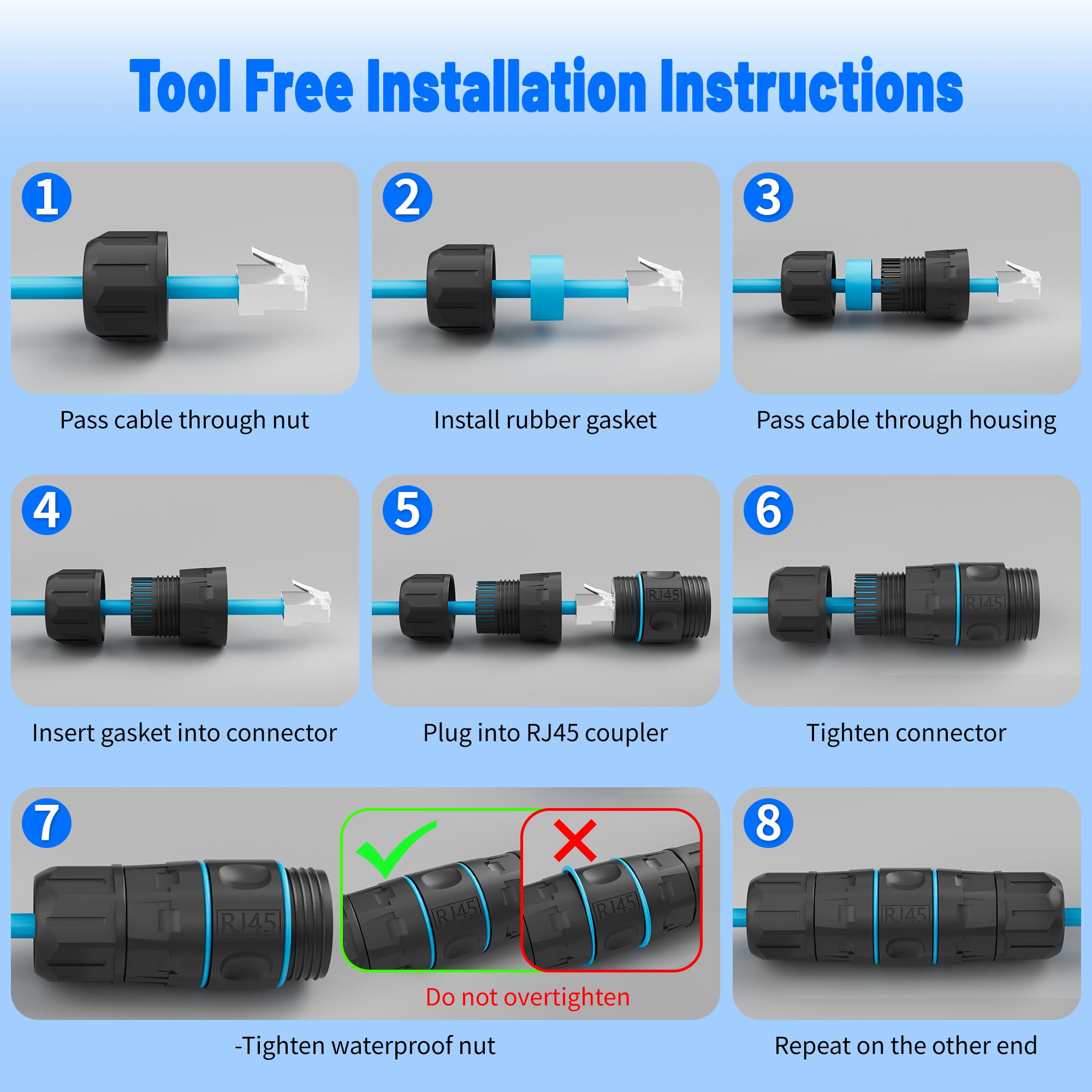 Tool Free Installation Instructions

1
Pass cable through nut

2
Install rubber gasket

3
Pass cable through housing

4
Insert gasket into connector

5
RJ45
Plug into RJ45 coupler

6
RJ45
Tighten connector

7
RJ45
RJ45
RJ45
Do not overtighten
-Tighten waterproof nut

8
RJ45
Repeat on the other end