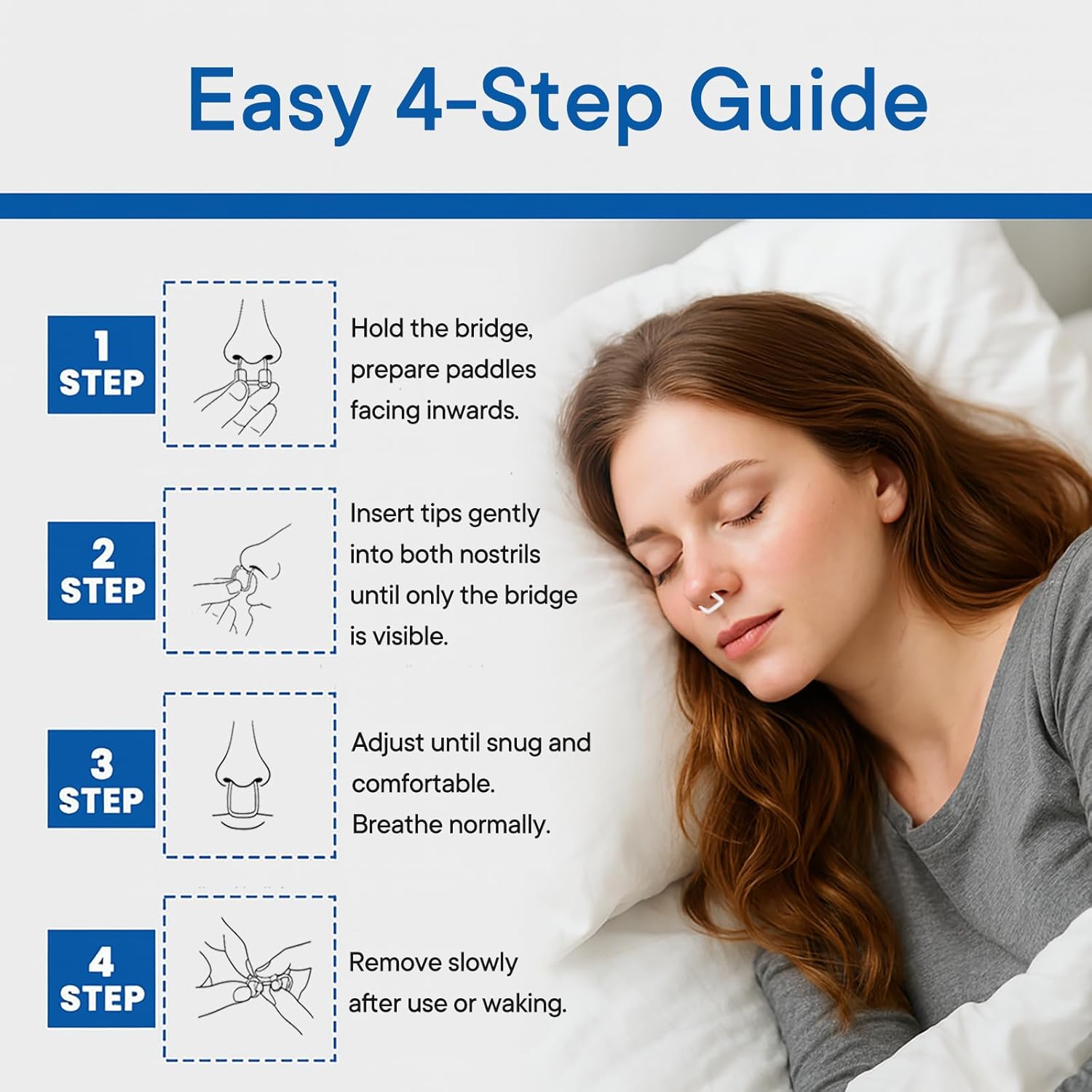 Easy 4-Step Guide

1
STEP

Hold the bridge, prepare paddles facing inwards.

2
STEP

Insert tips gently into both nostrils until only the bridge is visible.

3
STEP

Adjust until snug and comfortable.
Breathe normally.

4
STEP

Remove slowly after use or waking.