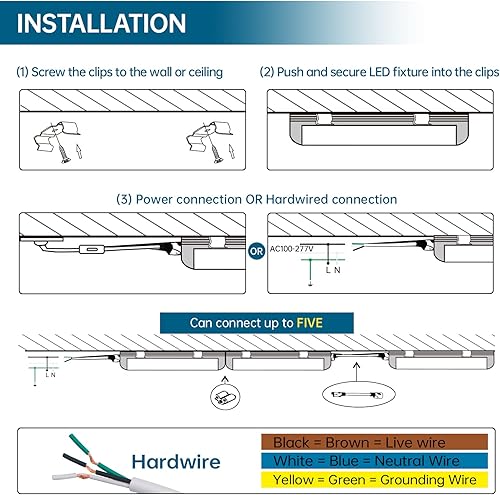 INSTALLATION

(1) Screw the clips to the wall or ceiling

(2) Push and secure LED fixture into the clips

(3) Power connection OR Hardwired connection

OR

AC100-277V

L N

Can connect up to FIVE

L N

Hardwire

Black = Brown = Live wire

White = Blue = Neutral Wire

Yellow = Green = Grounding Wire