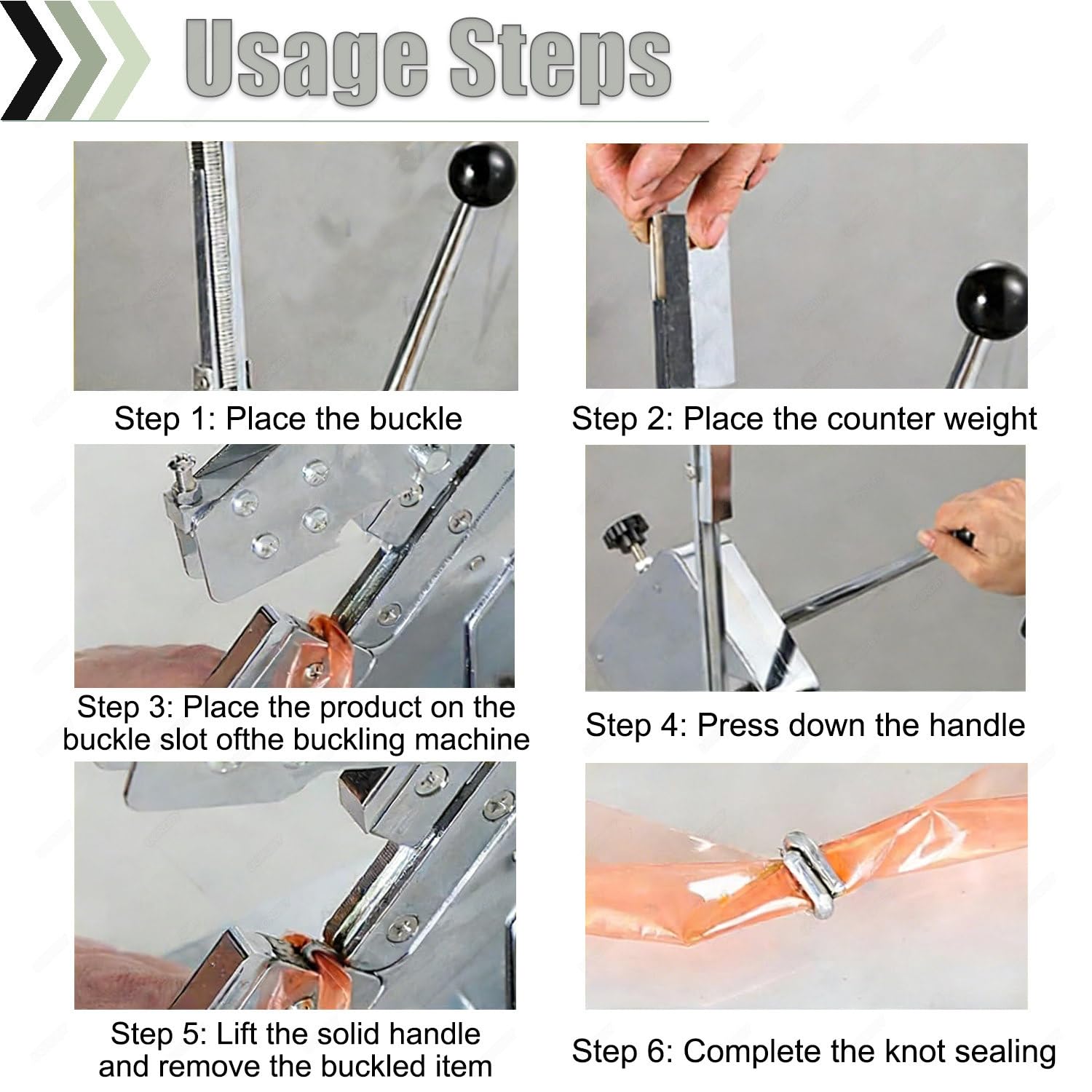 Usage Steps

Step 1: Place the buckle

Step 2: Place the counter weight

Step 3: Place the product on the buckle slot ofthe buckling machine

Step 4: Press down the handle

Step 5: Lift the solid handle and remove the buckled item

Step 6: Complete the knot sealing