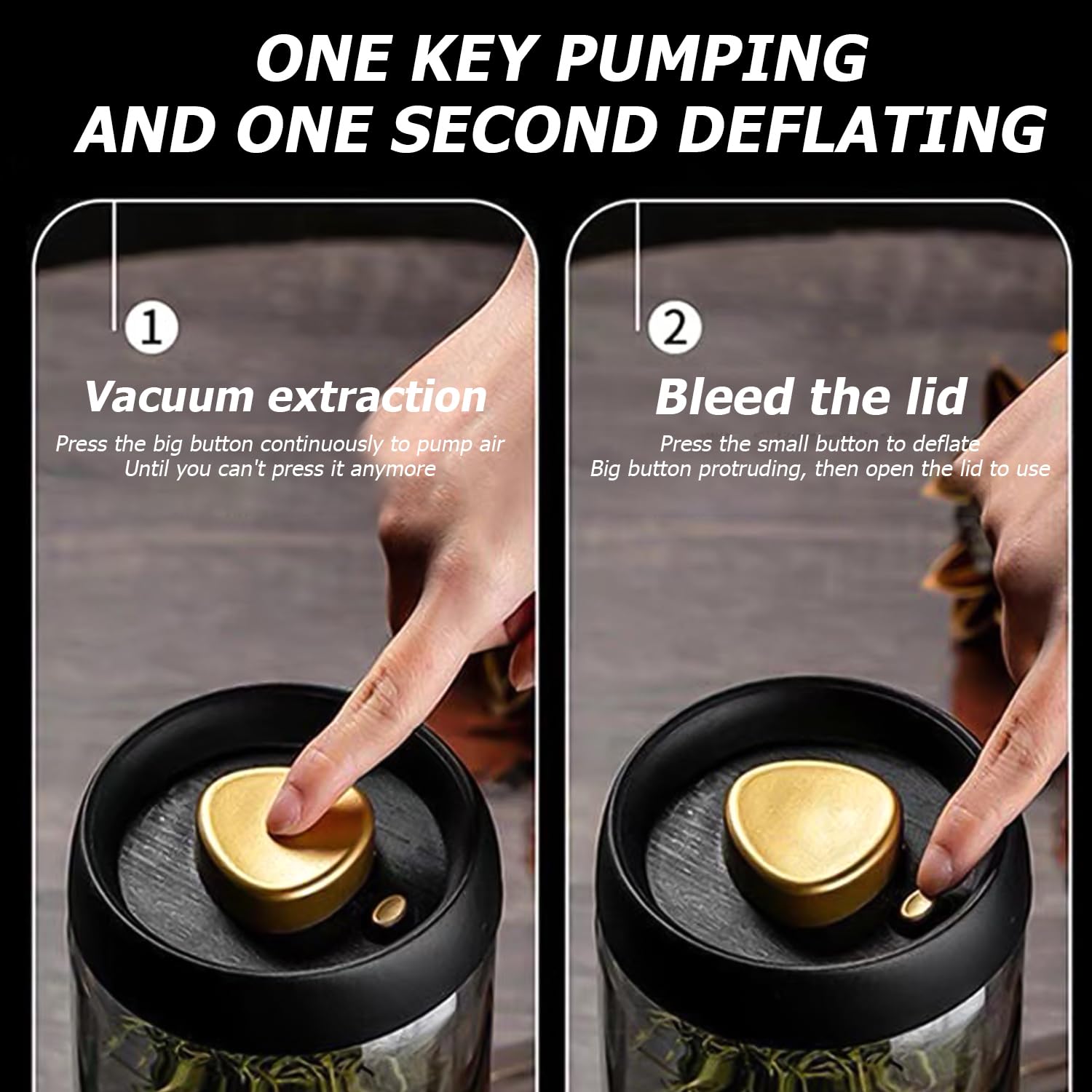 ONE KEY PUMPING AND ONE SECOND DEFLATING

1

Vacuum extraction

Press the big button continuously to pump air
Until you can't press it anymore

2

Bleed the lid

Press the small button to deflate
Big button protruding, then open the lid to use