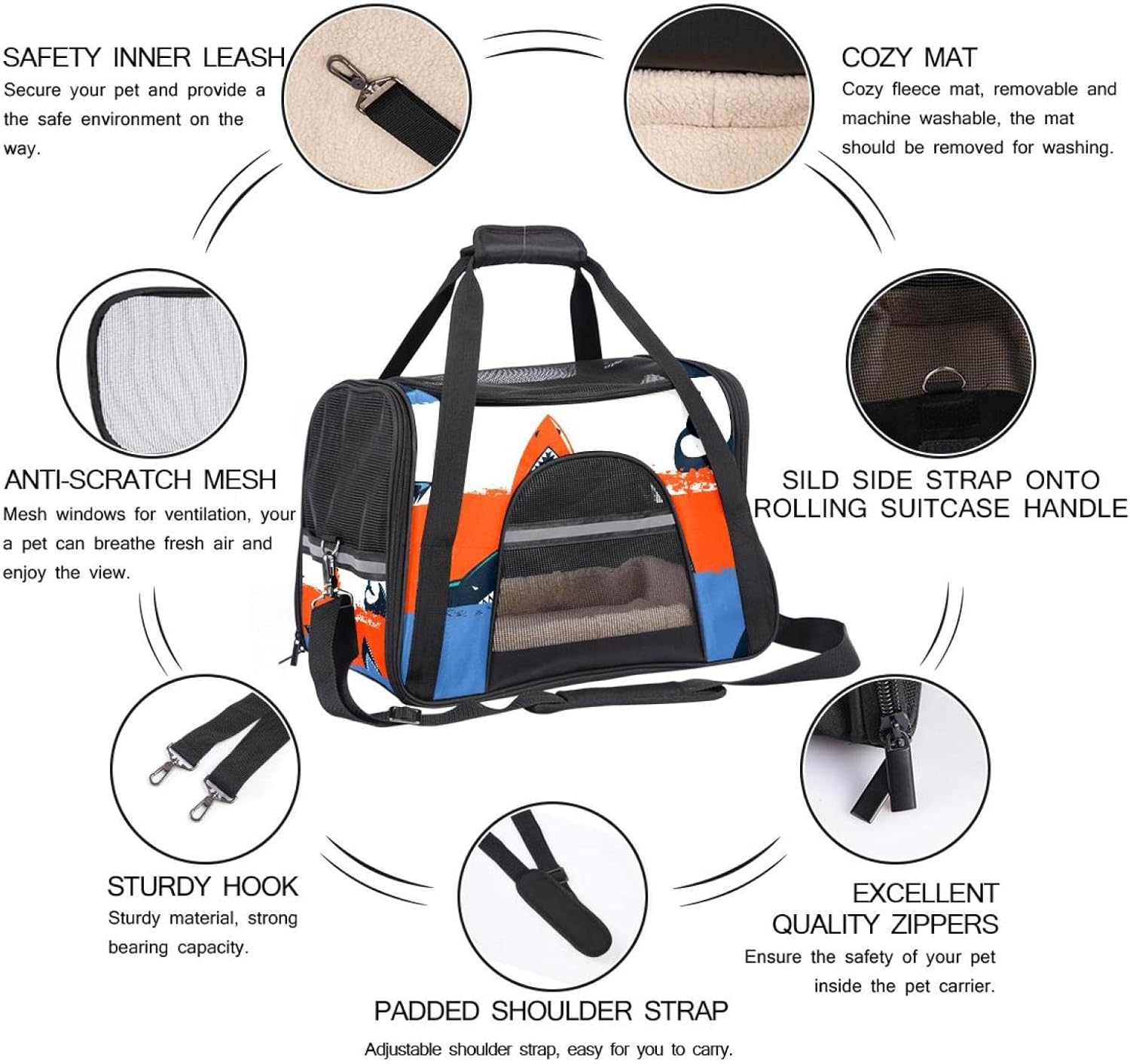 SAFETY INNER LEASH
Secure your pet and provide a the safe environment on the way.

COZY MAT
Cozy fleece mat, removable and machine washable, the mat should be removed for washing.

ANTI-SCRATCH MESH
Mesh windows for ventilation, your a pet can breathe fresh air and enjoy the view.

SILD SIDE STRAP ONTO ROLLING SUITCASE HANDLE

STURDY HOOK
Sturdy material, strong bearing capacity.

EXCELLENT QUALITY ZIPPERS
Ensure the safety of your pet inside the pet carrier.

PADDED SHOULDER STRAP
Adjustable shoulder strap, easy for you to carry.