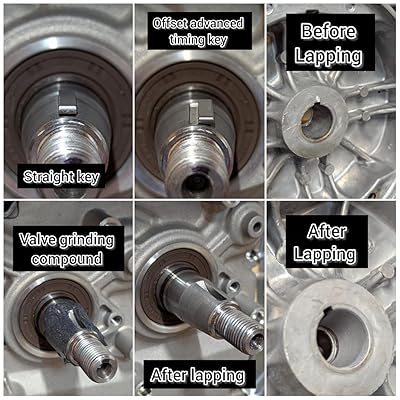 Straight key

Offset advanced timing key

Before Lapping

Valve grinding compound

After lapping

After Lapping