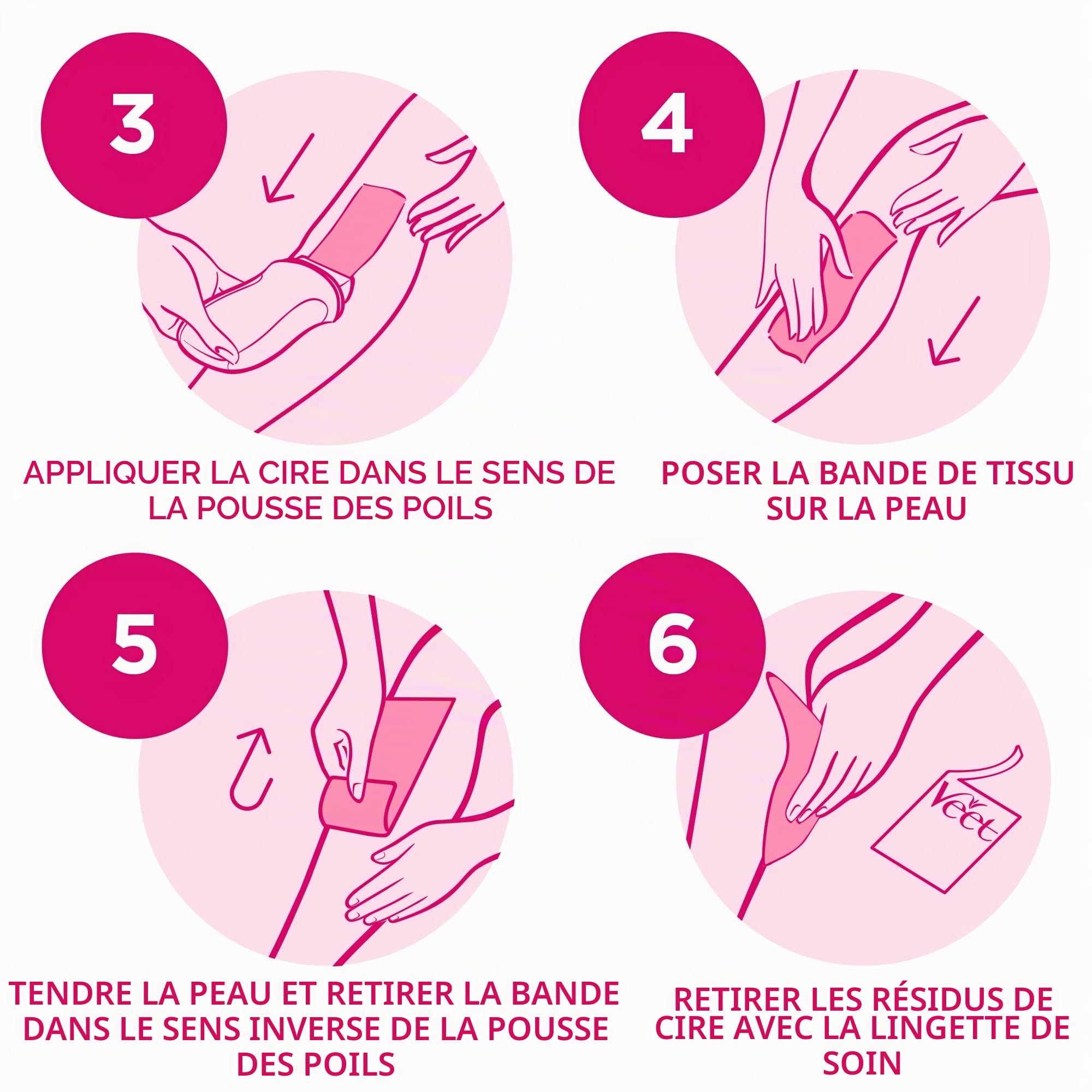 3

APPLIQUER LA CIRE DANS LE SENS DE LA POUSSE DES POILS

4

POSER LA BANDE DE TISSU SUR LA PEAU

5

TENDRE LA PEAU ET RETIRER LA BANDE DANS LE SENS INVERSE DE LA POUSSE DES POILS

6

Veet

RETIRER LES RÉSIDUS DE CIRE AVEC LA LINGETTE DE SOIN