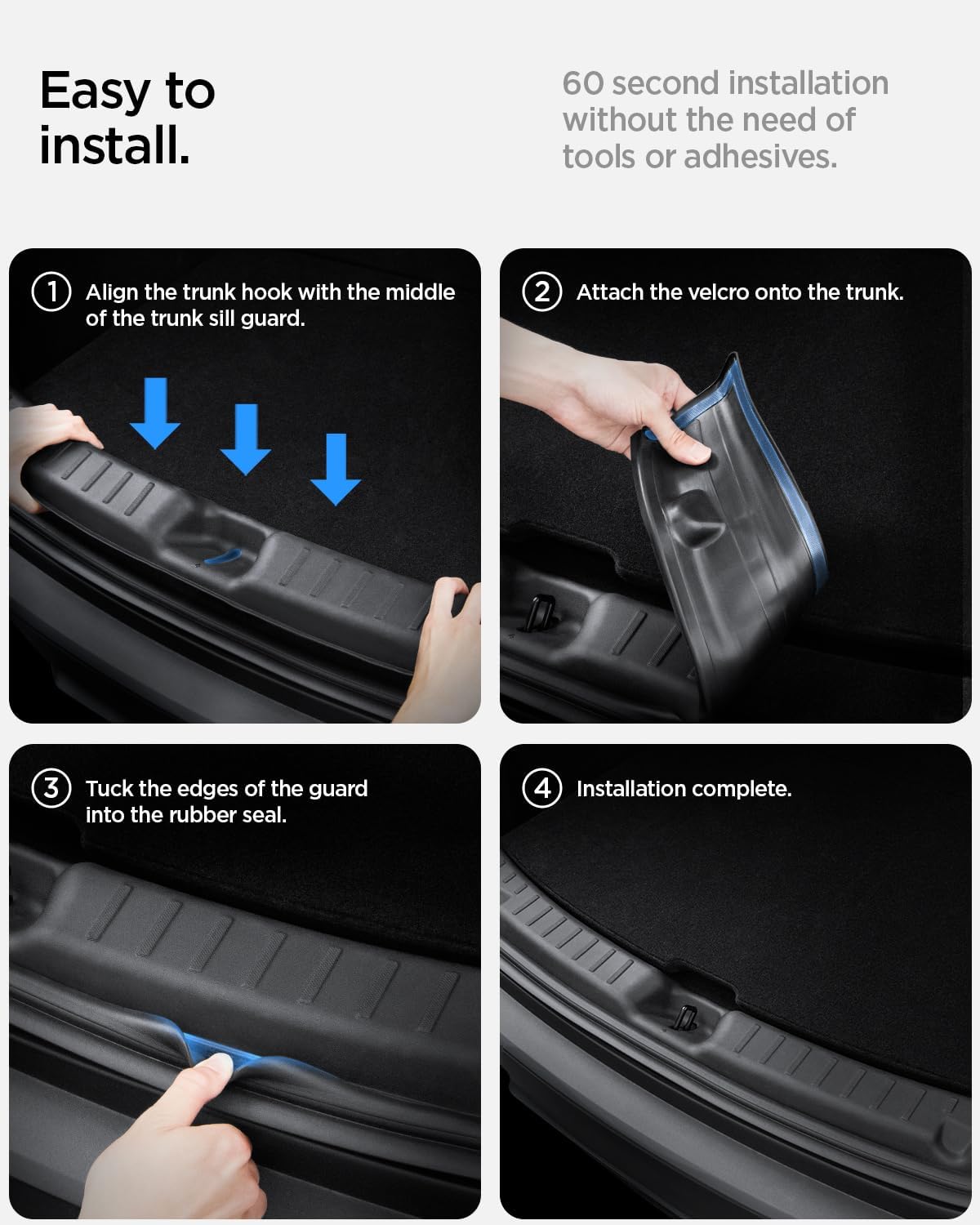 Easy to install.

60 second installation without the need of tools or adhesives.

1 Align the trunk hook with the middle of the trunk sill guard.

2 Attach the velcro onto the trunk.

3 Tuck the edges of the guard into the rubber seal.

4 Installation complete.