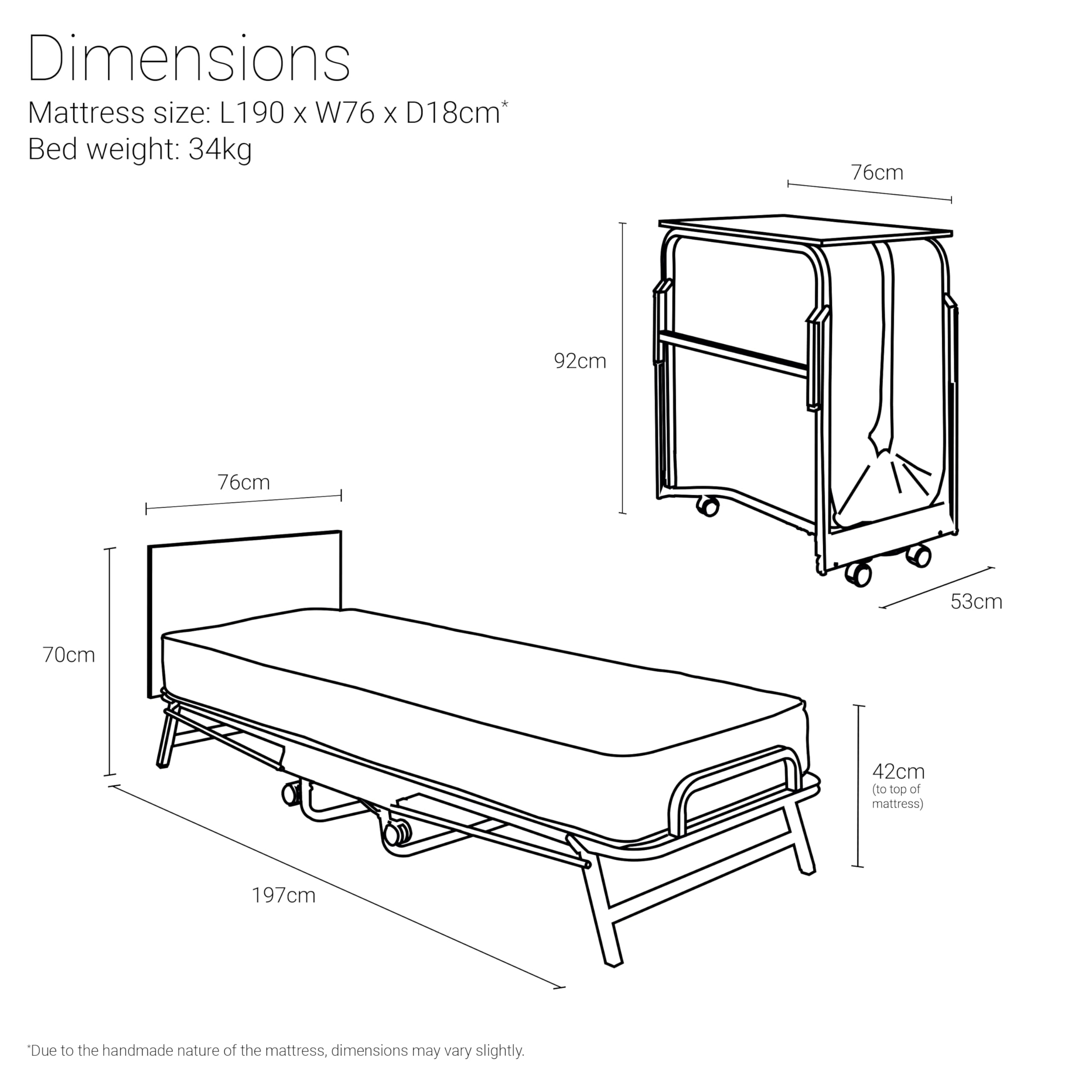 Dimensions
Mattress size: L190 x W76 x D18cm*
Bed weight: 34kg

76cm

92cm

53cm

76cm

70cm

42cm
(to top of mattress)

197cm

*Due to the handmade nature of the mattress, dimensions may vary slightly.