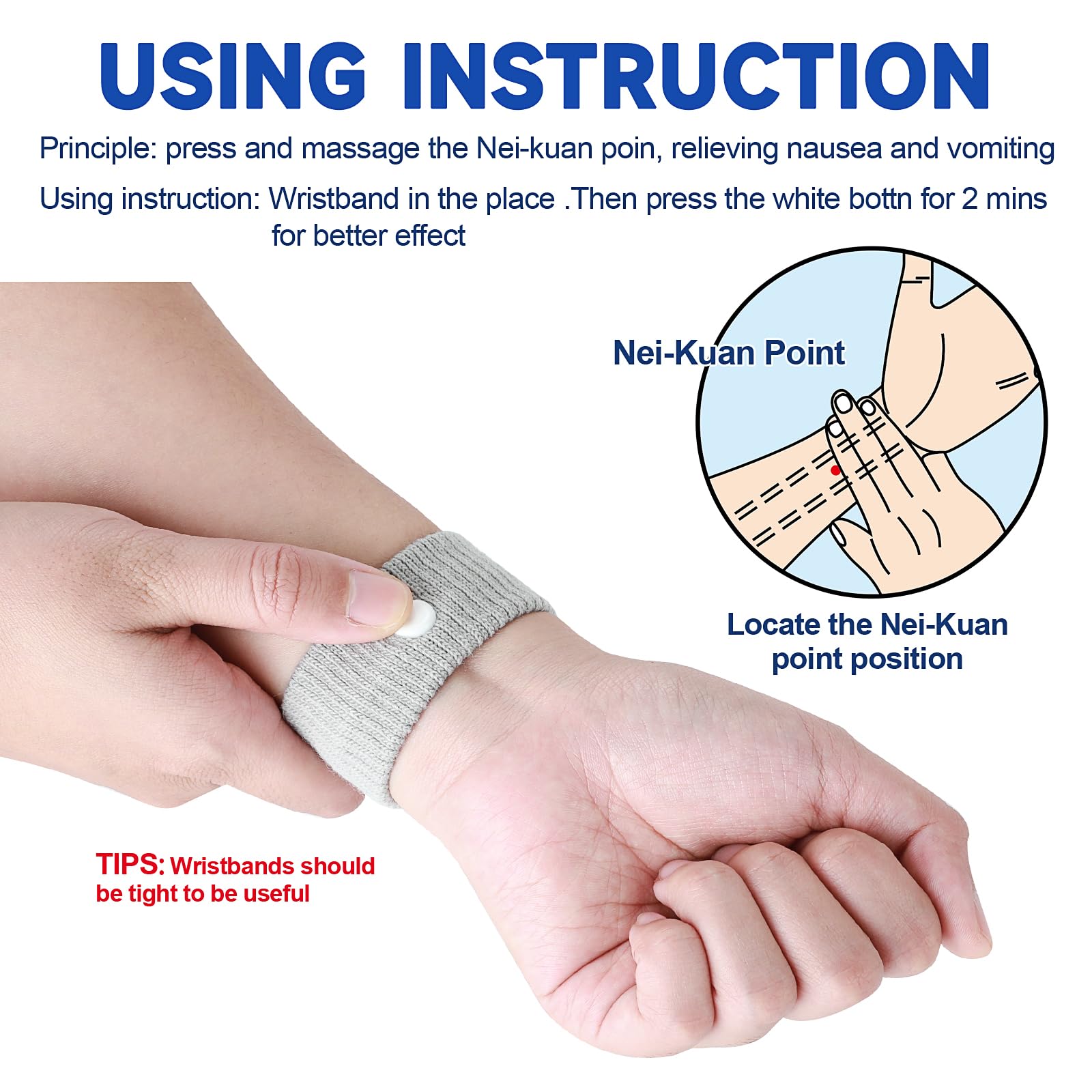 USING INSTRUCTION

Principle: press and massage the Nei-kuan poin, relieving nausea and vomiting

Using instruction: Wristband in the place .Then press the white bottn for 2 mins for better effect

Nei-Kuan Point

Locate the Nei-Kuan point position

TIPS: Wristbands should be tight to be useful