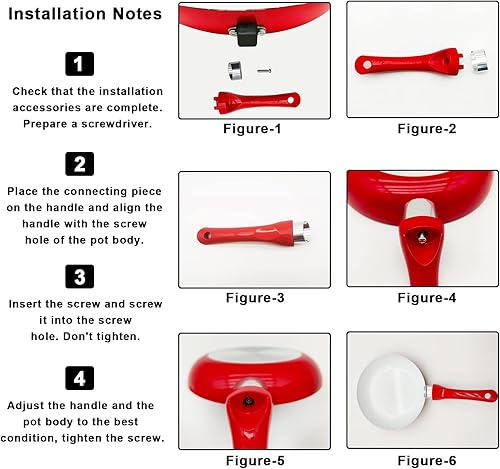 Installation Notes

1

Check that the installation accessories are complete. Prepare a screwdriver.

2

Place the connecting piece on the handle and align the handle with the screw hole of the pot body.

3

Insert the screw and screw it into the screw hole. Don't tighten.

4

Adjust the handle and the pot body to the best condition, tighten the screw.

Figure-1

Figure-2

Figure-3

Figure-4

Figure-5

Figure-6