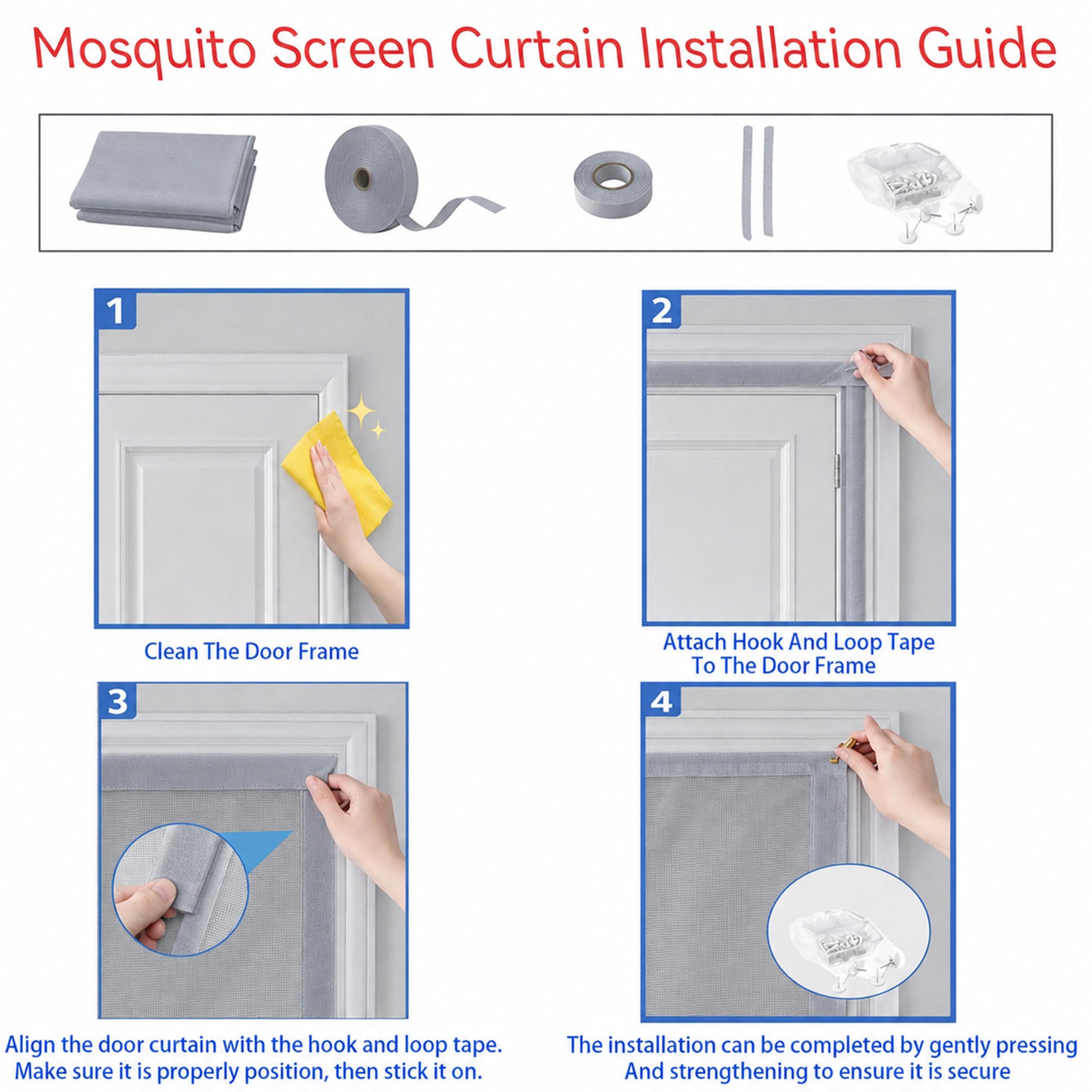 Mosquito Screen Curtain Installation Guide

1

Clean The Door Frame

2

Attach Hook And Loop Tape To The Door Frame

3

Align the door curtain with the hook and loop tape. Make sure it is properly position, then stick it on.

4

The installation can be completed by gently pressing And strengthening to ensure it is secure