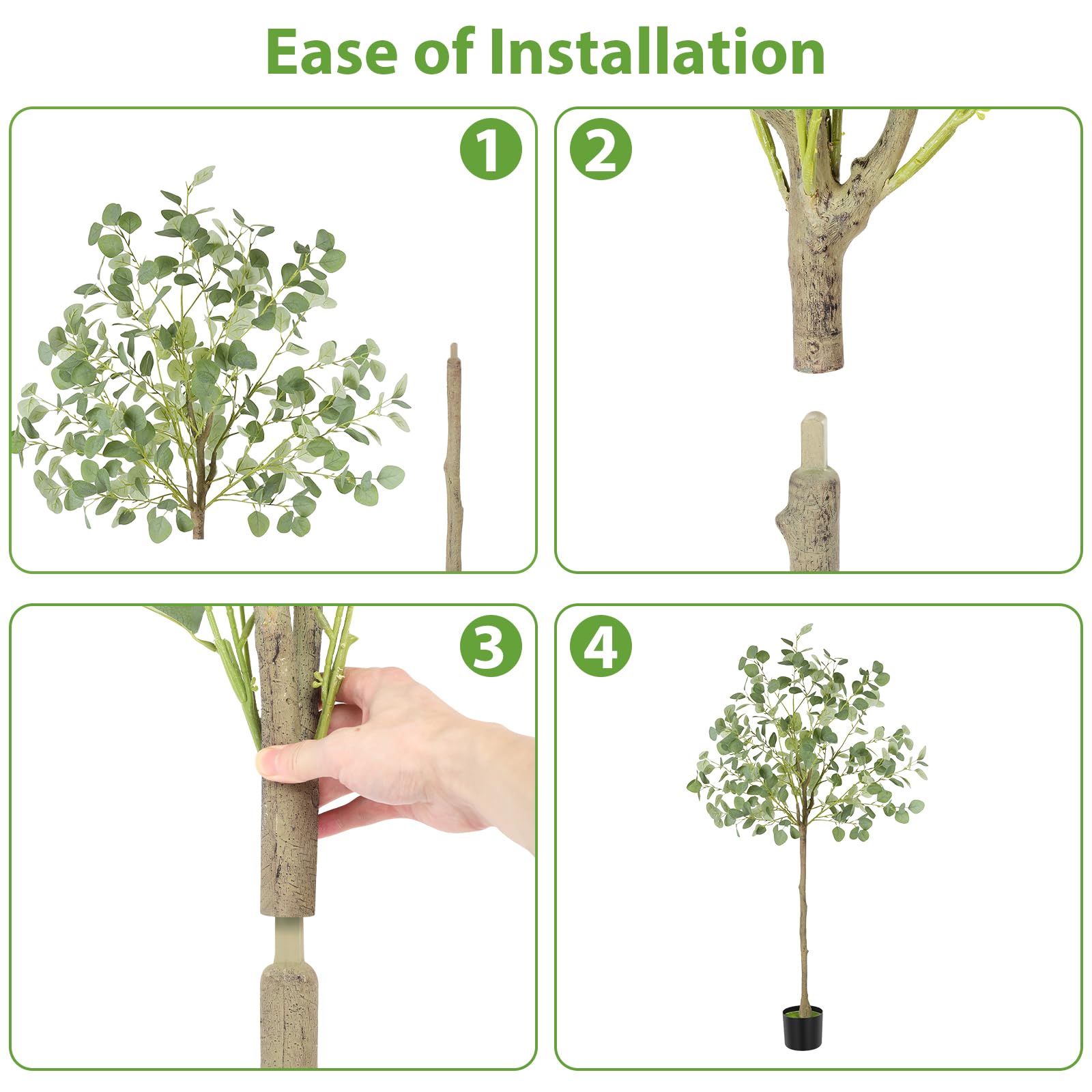 Ease of Installation

1

2

3

4