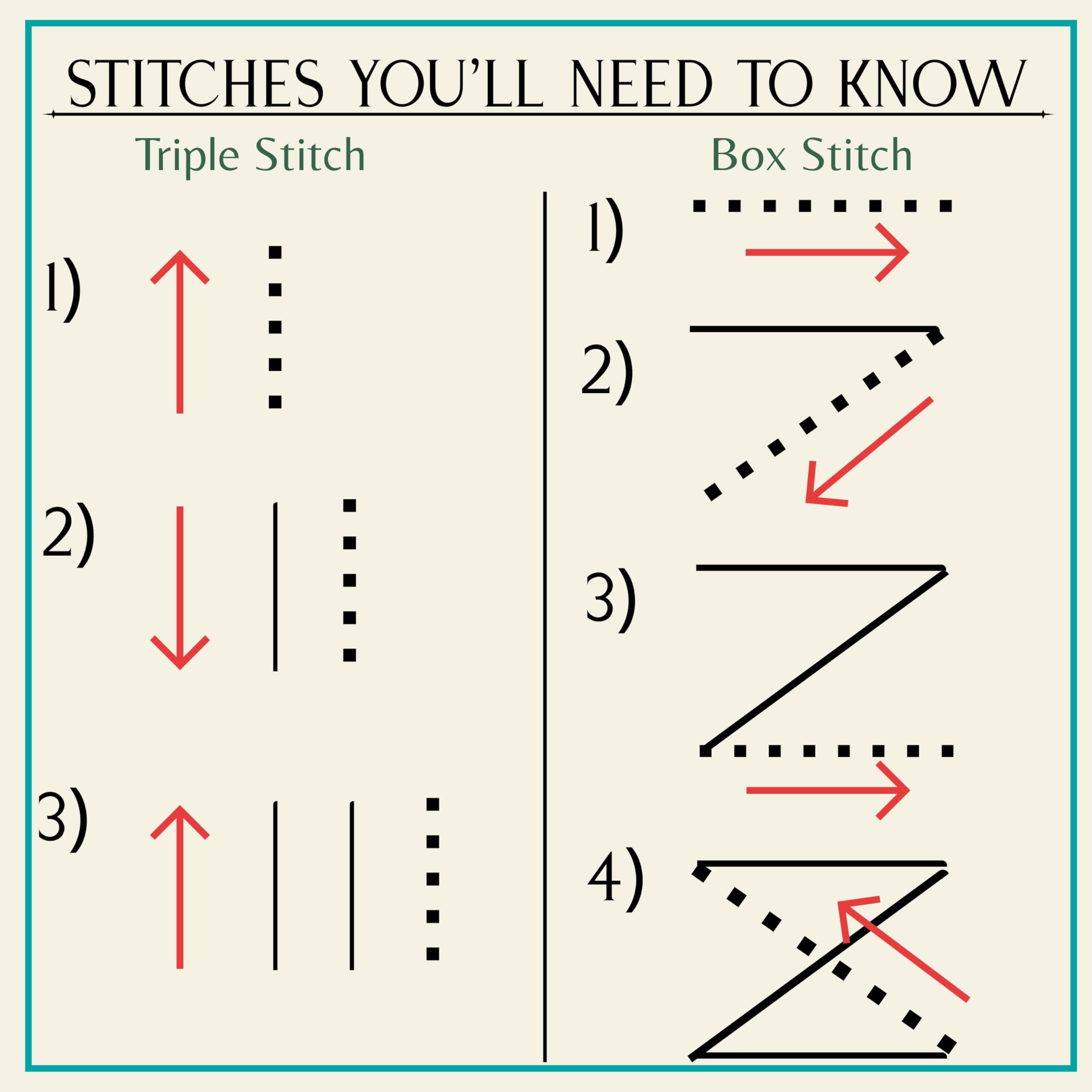 STITCHES YOU'LL NEED TO KNOW

Triple Stitch

1)

2)

3)

Box Stitch

1)

2)

3)

4)