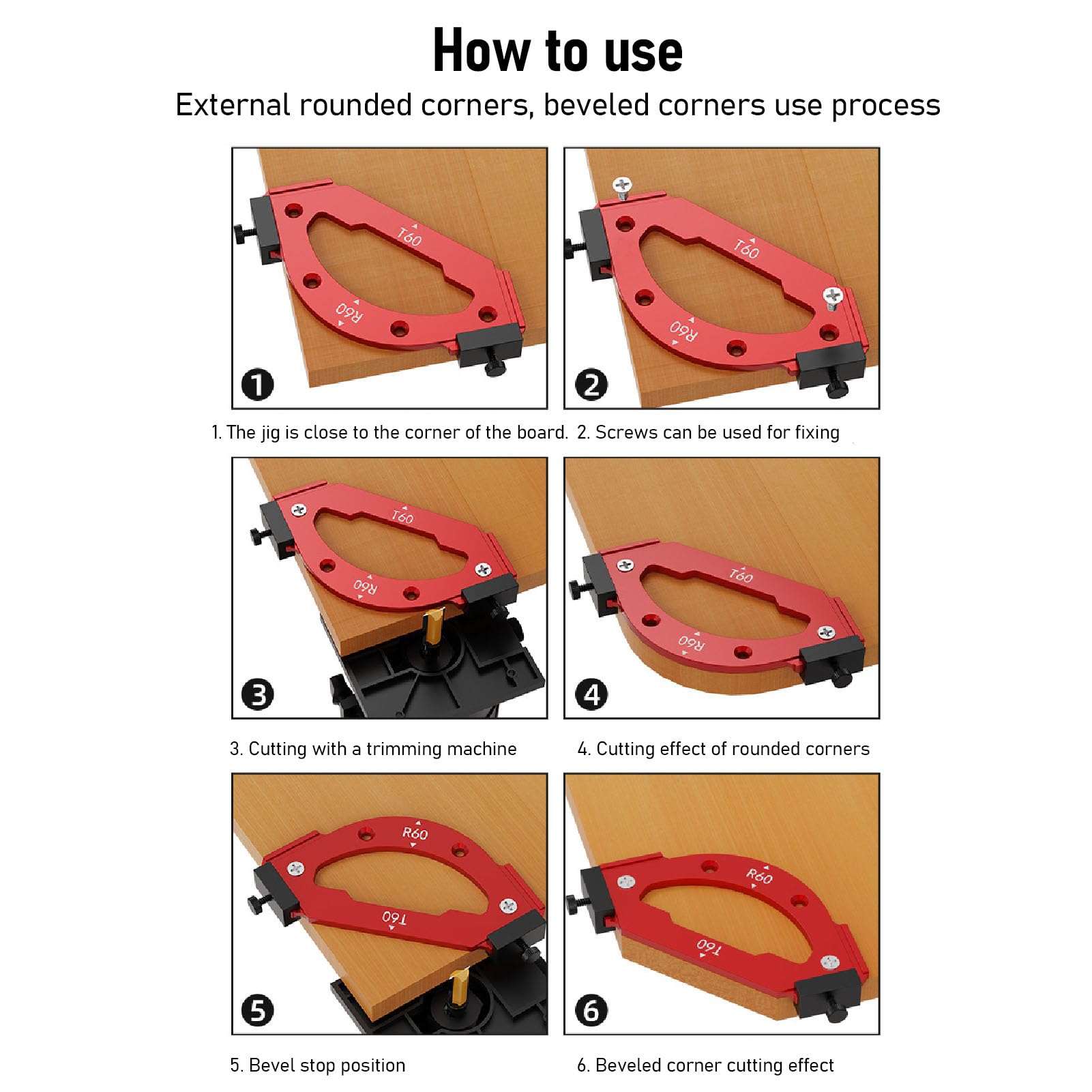 How to use

External rounded corners, beveled corners use process

T60

R60

1

T60

R60

2

1. The jig is close to the corner of the board.

2. Screws can be used for fixing

T60

R60

3

T60

R60

4

3. Cutting with a trimming machine

4. Cutting effect of rounded corners

R60

T60

5

R60

T60

6

5. Bevel stop position

6. Beveled corner cutting effect