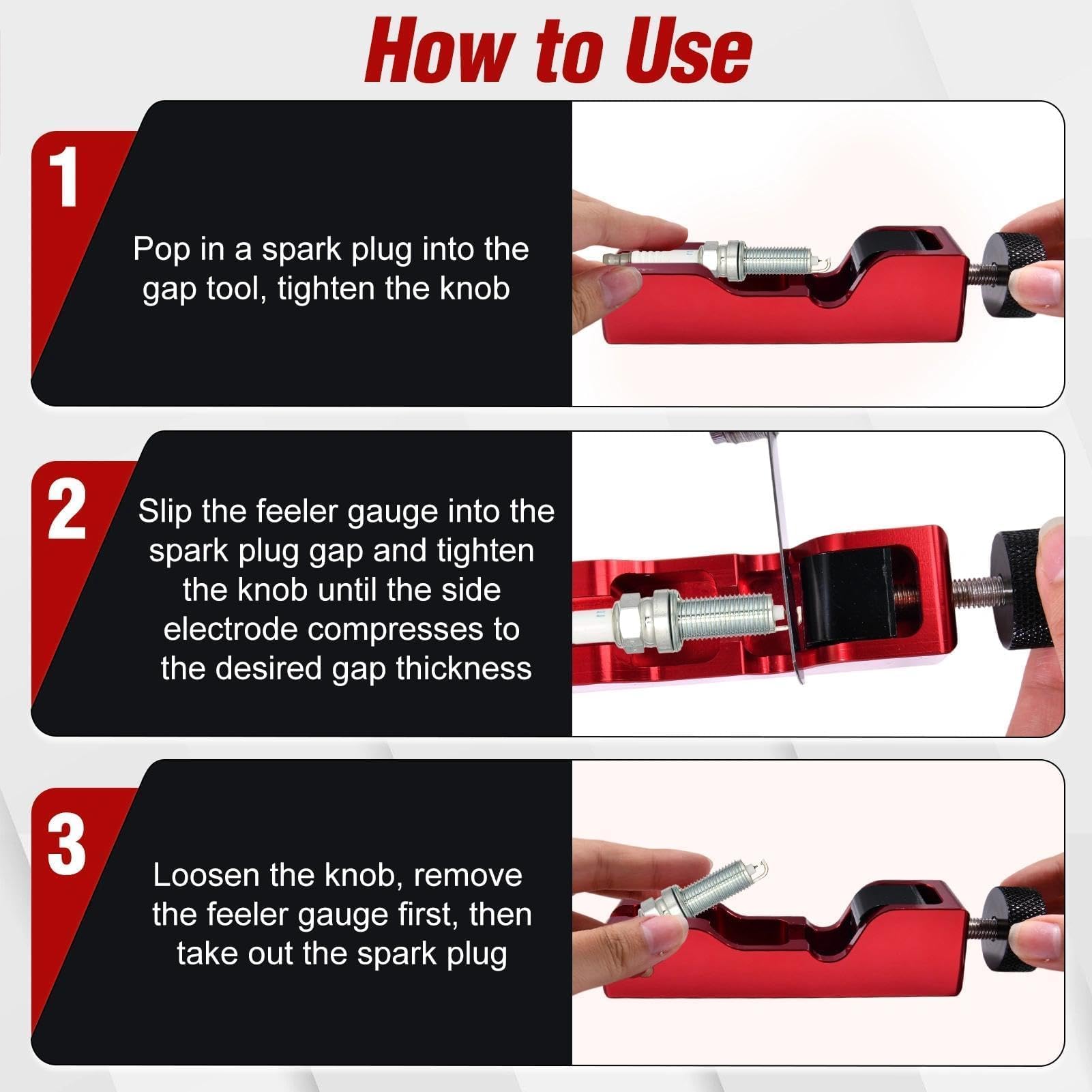 How to Use

1

Pop in a spark plug into the gap tool, tighten the knob

2

Slip the feeler gauge into the spark plug gap and tighten the knob until the side electrode compresses to the desired gap thickness

3

Loosen the knob, remove the feeler gauge first, then take out the spark plug