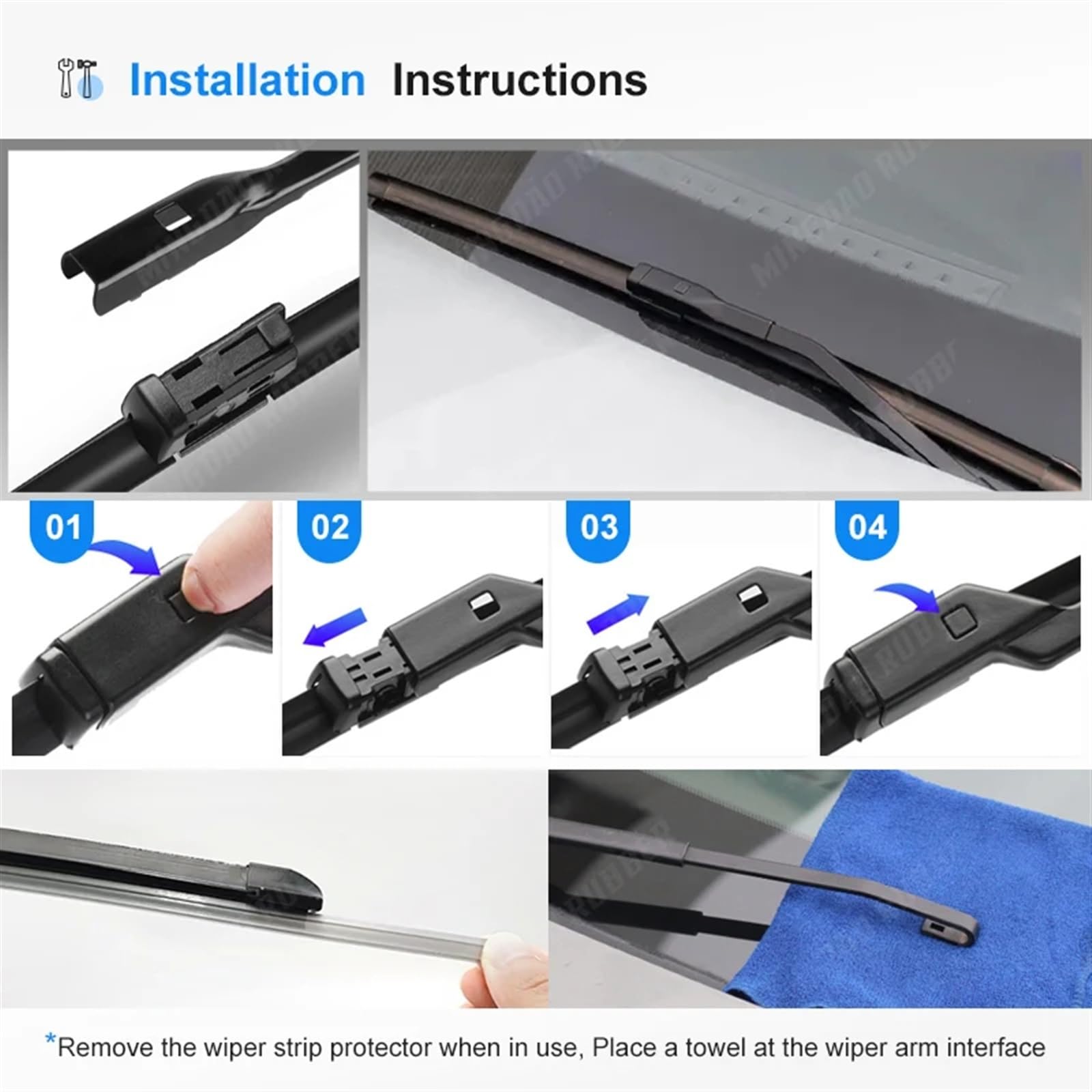 Installation Instructions

01

02

03

04

*Remove the wiper strip protector when in use, Place a towel at the wiper arm interface