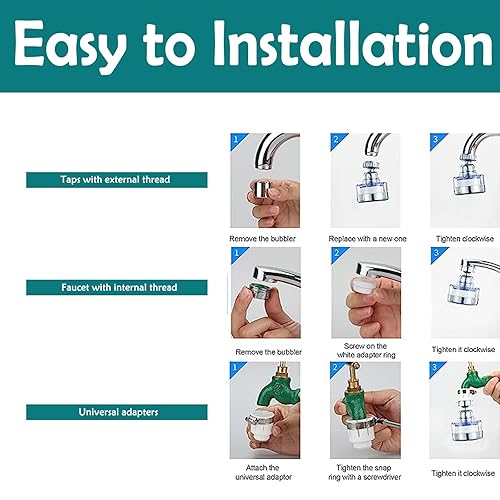 Easy to Installation

Taps with external thread

1
Remove the bubbler

2
Replace with a new one

3
Tighten clockwise

Faucet with internal thread

1
Remove the bubbler

2
Screw on the white adapter ring

3
Tighten it clockwise

Universal adapters

1
Attach the universal adaptor

2
Tighten the snap ring with a screwdriver

3
Tighten it clockwise