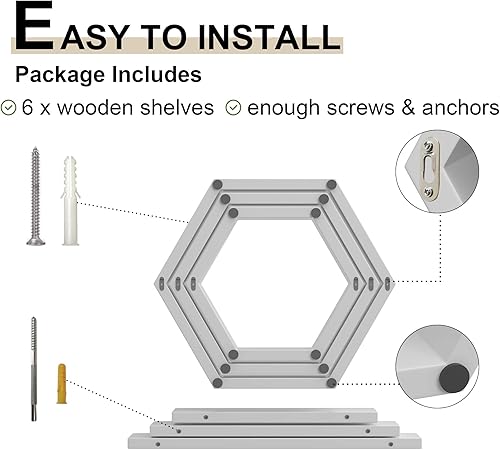 EASY TO INSTALL

Package Includes

6 x wooden shelves  enough screws & anchors