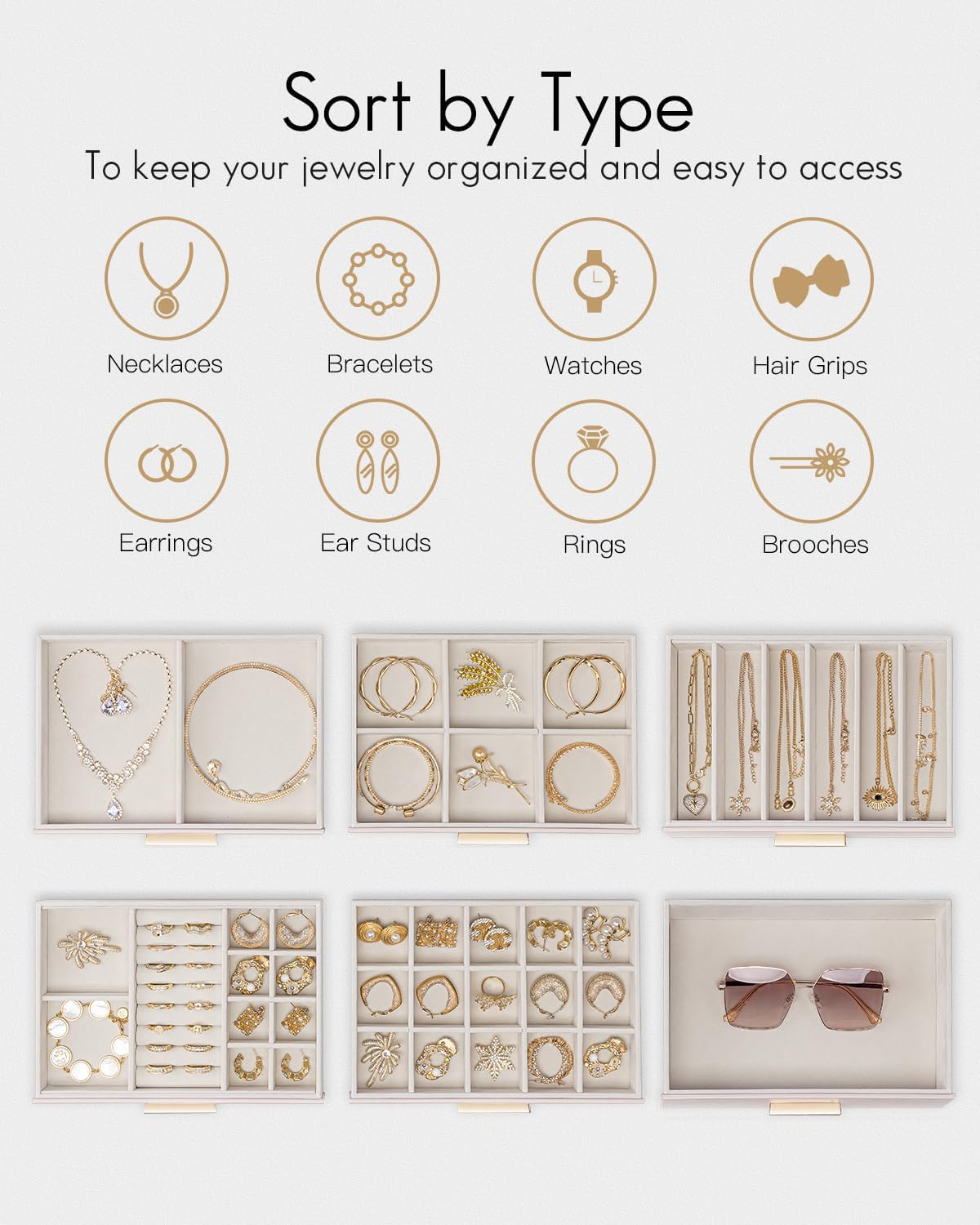 Sort by Type

To keep your jewelry organized and easy to access

Necklaces

Bracelets

Watches

Hair Grips

Earrings

Ear Studs

Rings

Brooches