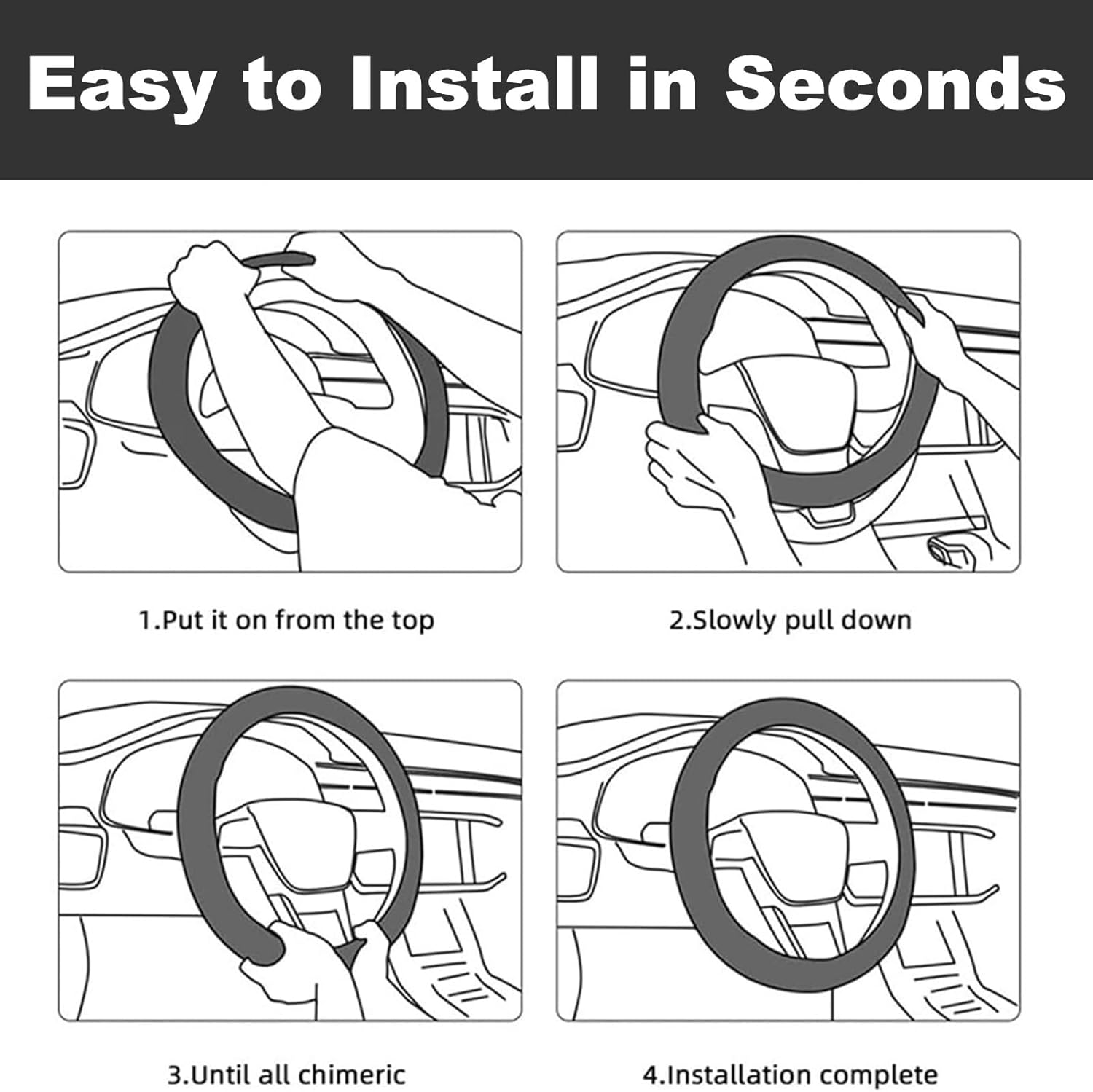 Easy to Install in Seconds

1.Put it on from the top

2.Slowly pull down

3.Until all chimeric

4.Installation complete