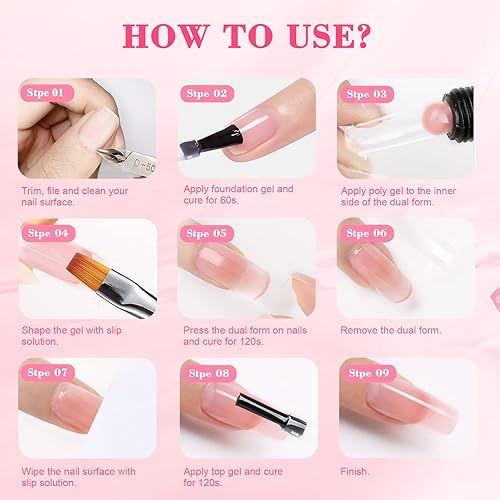 HOW TO USE?

Stpe 01
D-50
Trim, file and clean your nail surface.

Stpe 02
Apply foundation gel and cure for 60s.

Stpe 03
Apply poly gel to the inner side of the dual form.

Stpe 04
Shape the gel with slip solution.

Stpe 05
Press the dual form on nails and cure for 120s.

Stpe 06
Remove the dual form.

Stpe 07
Wipe the nail surface with slip solution.

Stpe 08
Apply top gel and cure for 120s.

Stpe 09
Finish.