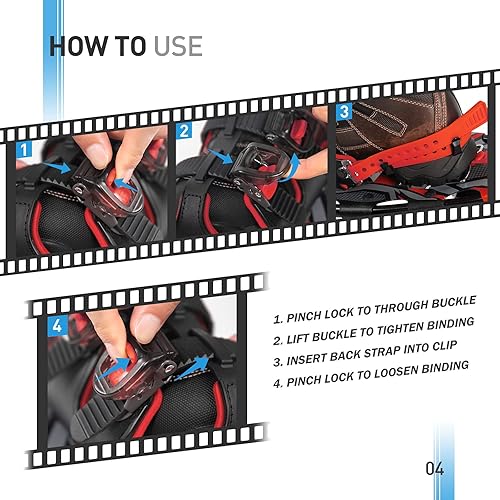 HOW TO USE

1

2

3

4

1. PINCH LOCK TO THROUGH BUCKLE
2. LIFT BUCKLE TO TIGHTEN BINDING
3. INSERT BACK STRAP INTO CLIP
4. PINCH LOCK TO LOOSEN BINDING

04