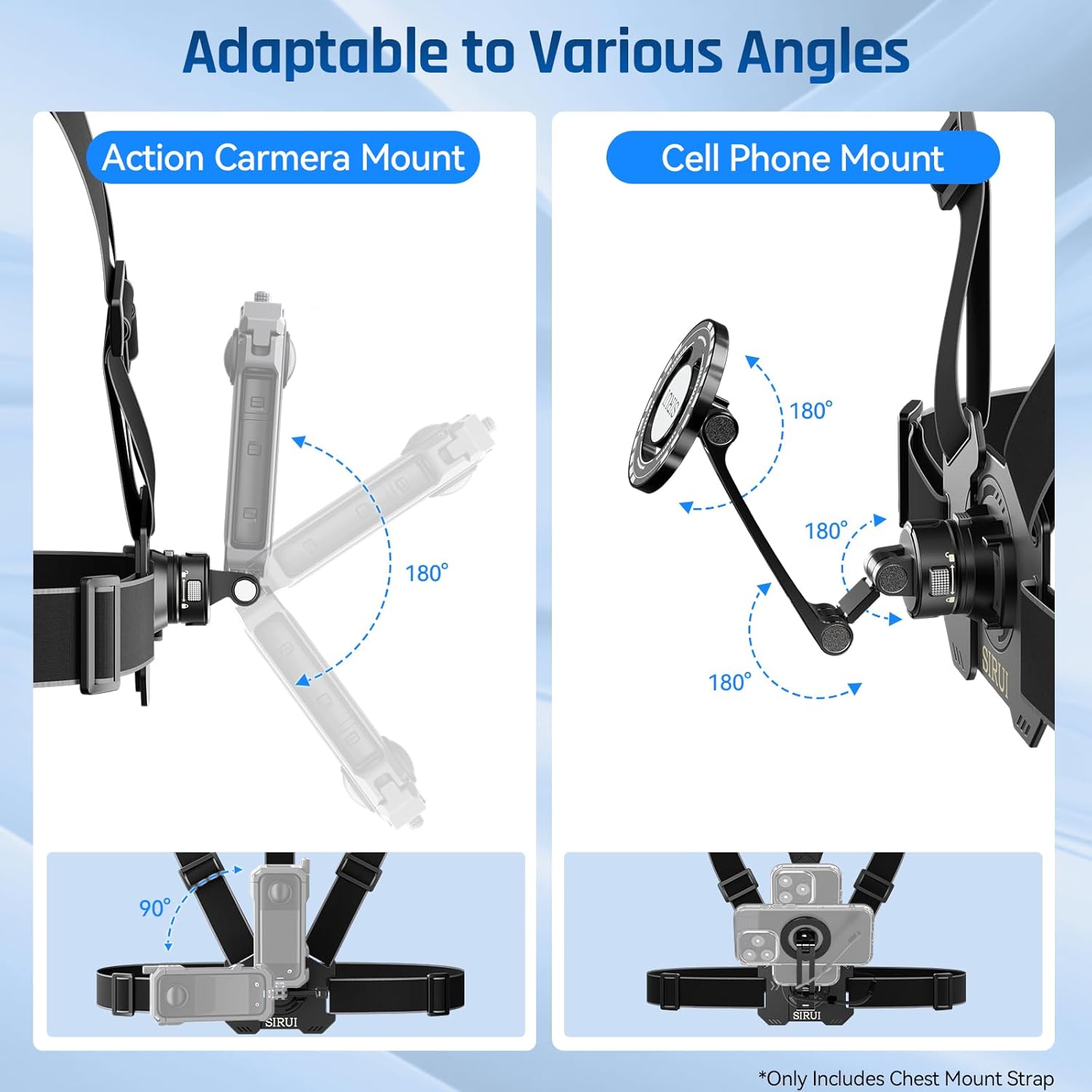 Adaptable to Various Angles

Action Carmera Mount

180°

90°

SIRUI

Cell Phone Mount

180°

180°

180°

SIRUI

SIRUI

*Only Includes Chest Mount Strap