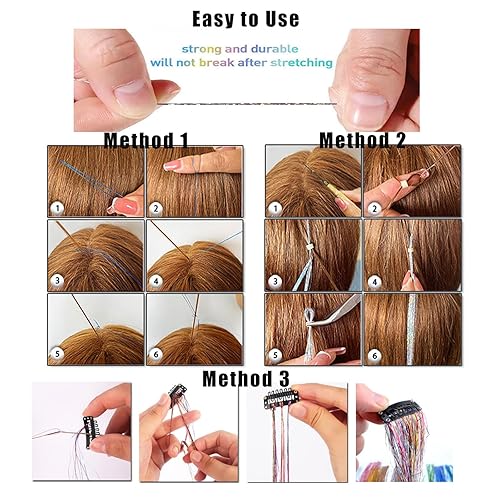 Easy to Use

strong and durable
will not break after stretching

Method 1

1
2
3
4
5
6

Method 2

1
2
3
4
5
6

Method 3