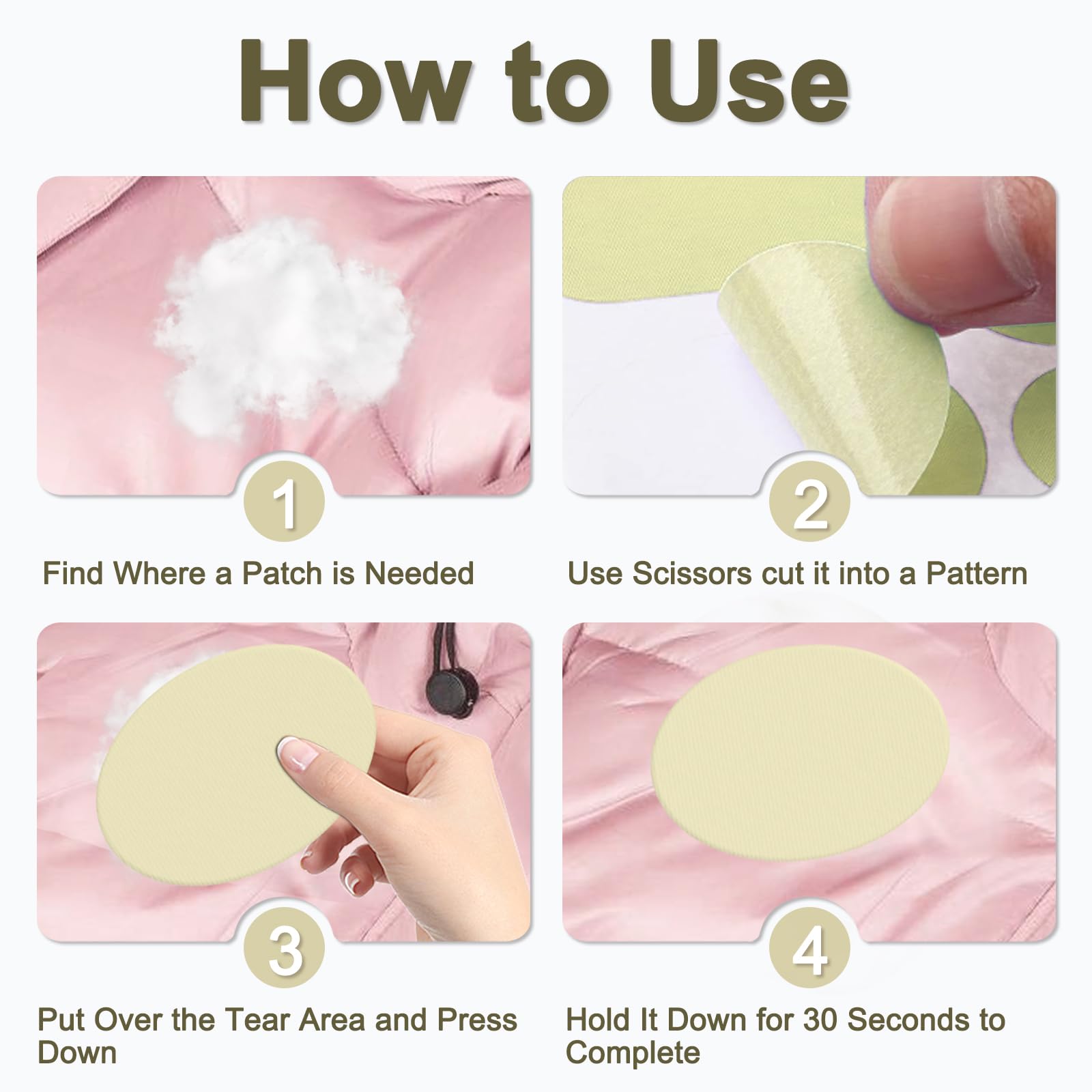 How to Use

1

Find Where a Patch is Needed

2

Use Scissors cut it into a Pattern

3

Put Over the Tear Area and Press Down

4

Hold It Down for 30 Seconds to Complete