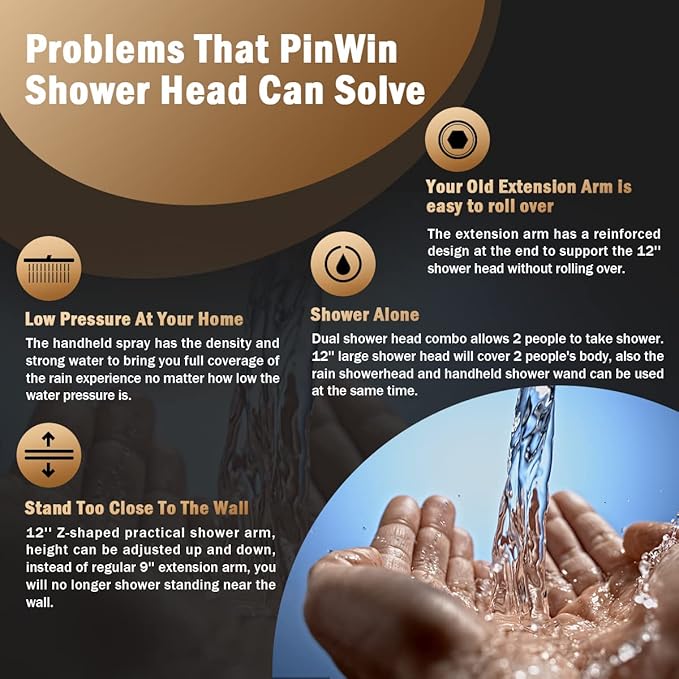 Problems That PinWin Shower Head Can Solve

Your Old Extension Arm is easy to roll over

The extension arm has a reinforced design at the end to support the 12'' shower head without rolling over.

Low Pressure At Your Home

The handheld spray has the density and strong water to bring you full coverage of the rain experience no matter how low the water pressure is.

Shower Alone

Dual shower head combo allows 2 people to take shower. 12'' large shower head will cover 2 people's body, also the rain showerhead and handheld shower wand can be used at the same time.

Stand Too Close To The Wall

12'' Z-shaped practical shower arm, height can be adjusted up and down, instead of regular 9'' extension arm, you will no longer shower standing near the wall.