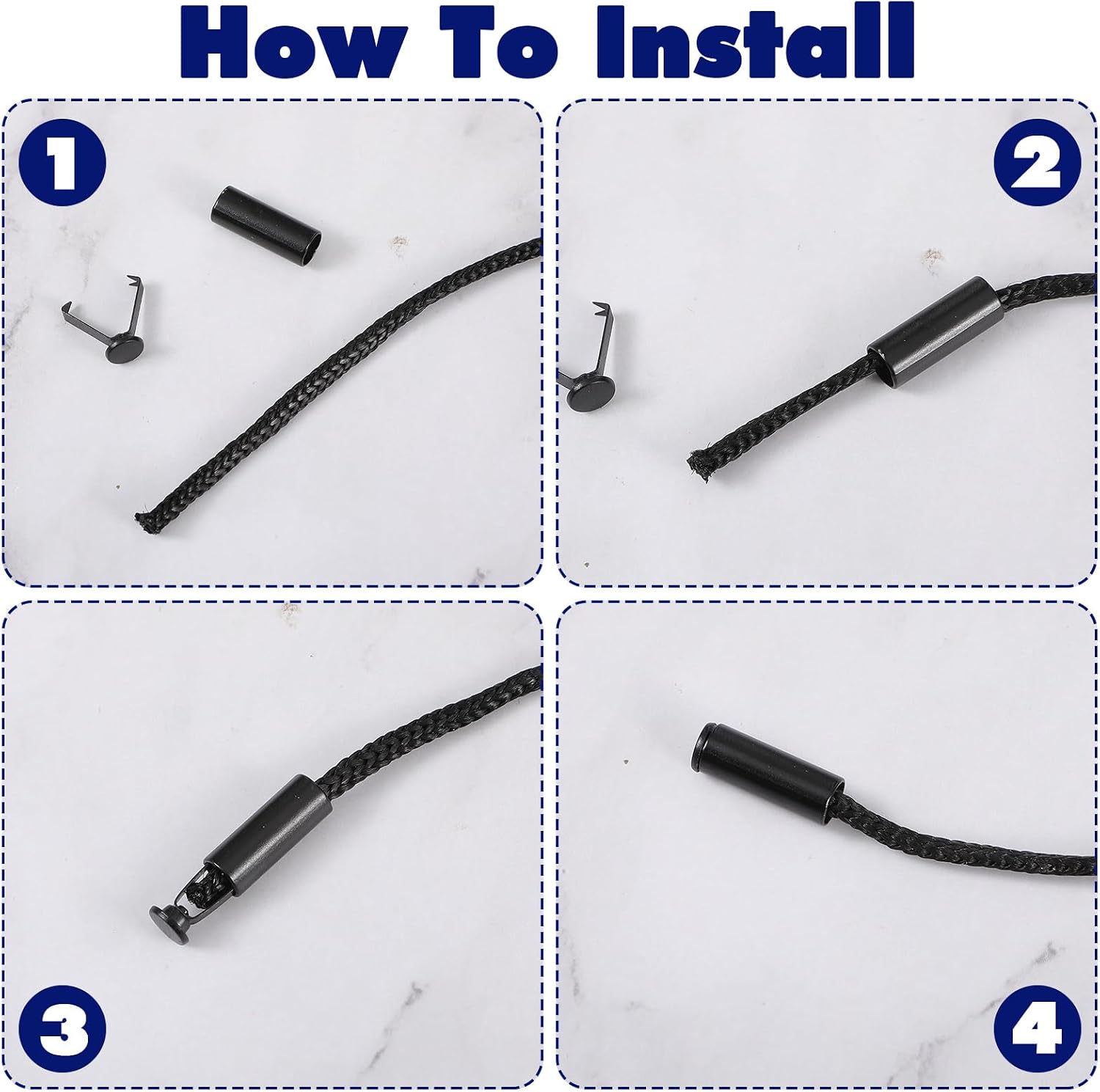 How To Install

1

2

3

4