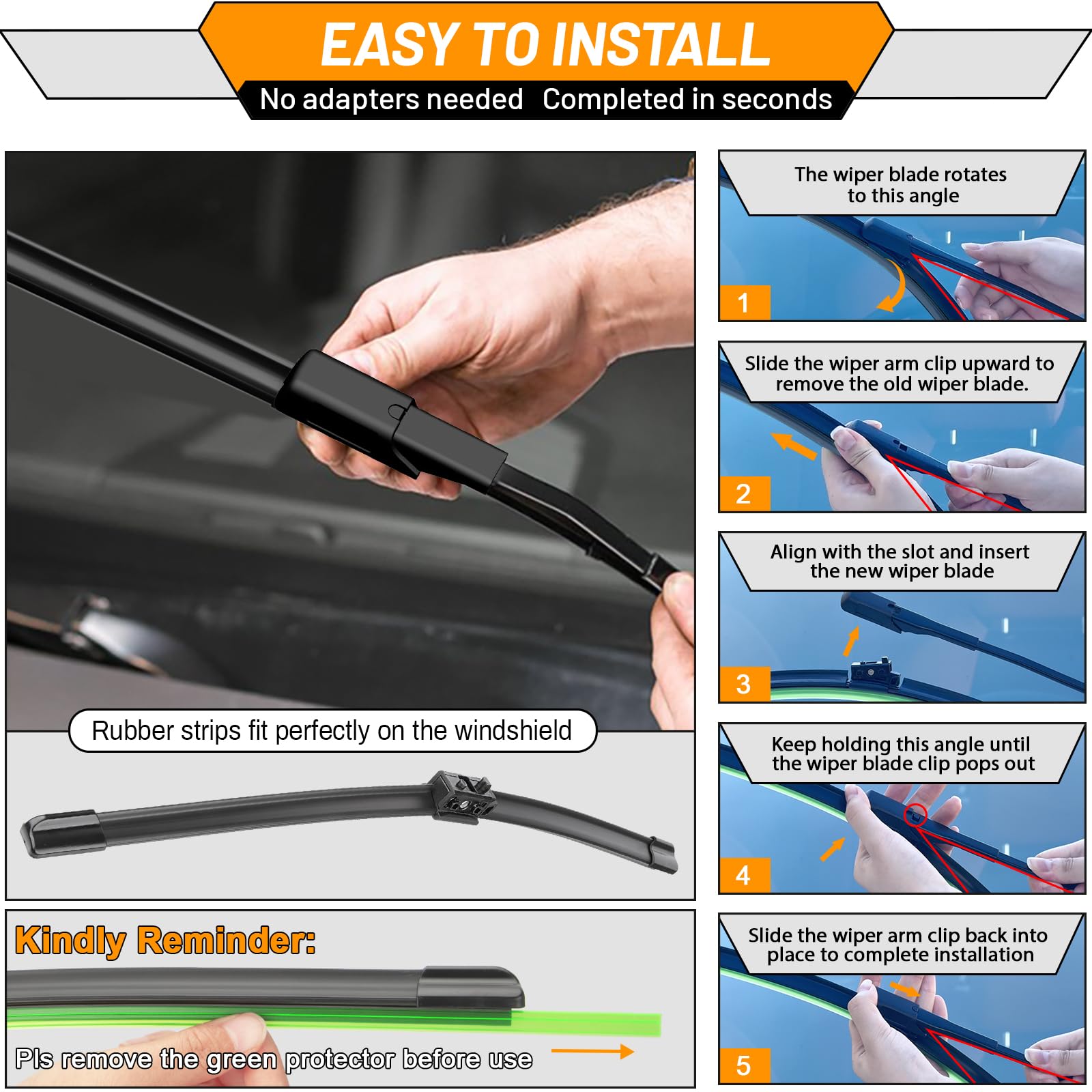 EASY TO INSTALL

No adapters needed  Completed in seconds

Rubber strips fit perfectly on the windshield

Kindly Reminder:

Pls remove the green protector before use

The wiper blade rotates to this angle

1

Slide the wiper arm clip upward to remove the old wiper blade.

2

Align with the slot and insert the new wiper blade

3

Keep holding this angle until the wiper blade clip pops out

4

Slide the wiper arm clip back into place to complete installation

5