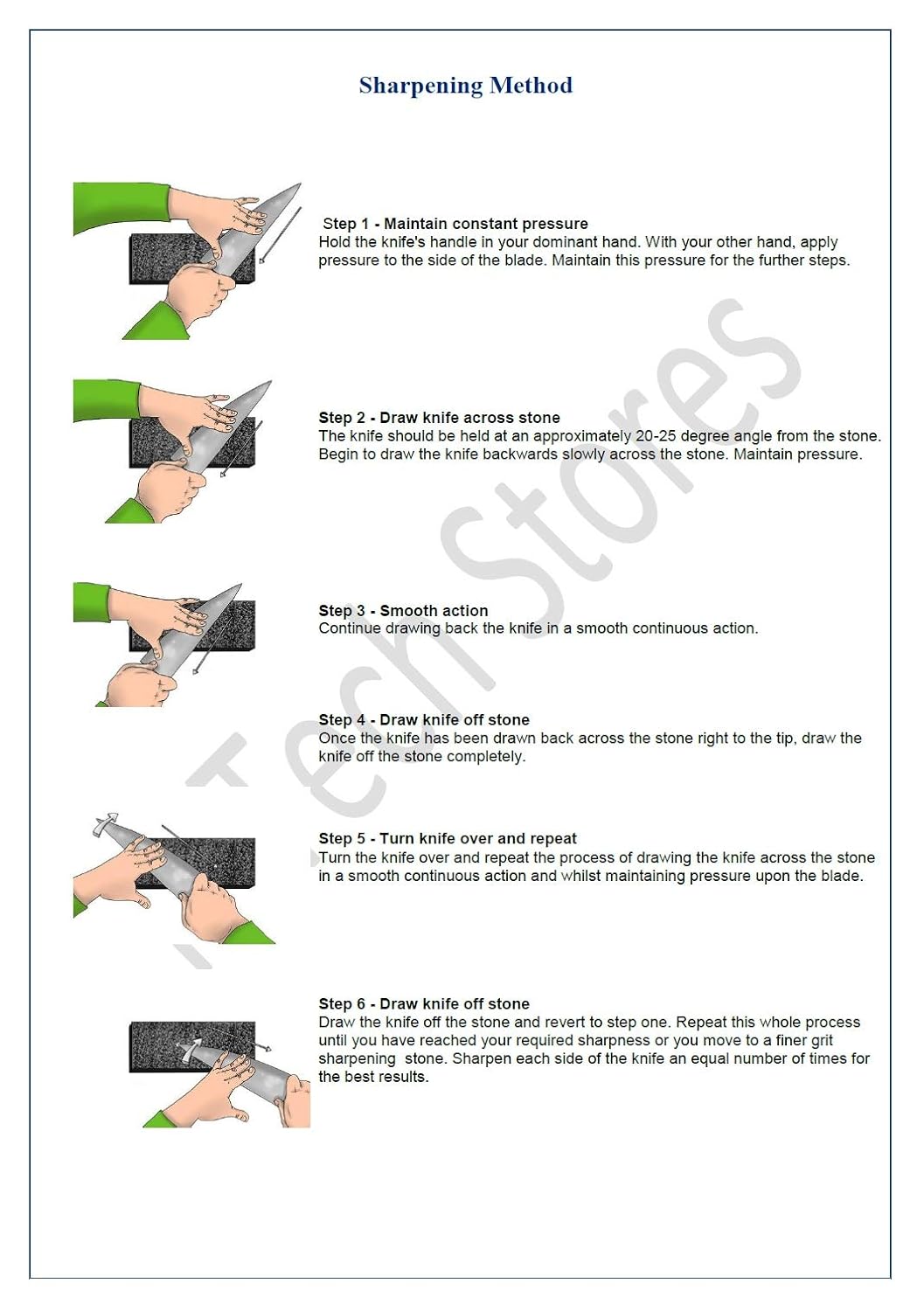 Sharpening Method

Step 1 - Maintain constant pressure
Hold the knife's handle in your dominant hand. With your other hand, apply pressure to the side of the blade. Maintain this pressure for the further steps.

Step 2 - Draw knife across stone
The knife should be held at an approximately 20-25 degree angle from the stone. Begin to draw the knife backwards slowly across the stone. Maintain pressure.

Step 3 - Smooth action
Continue drawing back the knife in a smooth continuous action.

Step 4 - Draw knife off stone
Once the knife has been drawn back across the stone right to the tip, draw the knife off the stone completely.

Step 5 - Turn knife over and repeat
Turn the knife over and repeat the process of drawing the knife across the stone in a smooth continuous action and whilst maintaining pressure upon the blade.

Step 6 - Draw knife off stone
Draw the knife off the stone and revert to step one. Repeat this whole process until you have reached your required sharpness or you move to a finer grit sharpening stone. Sharpen each side of the knife an equal number of times for the best results.

Tech Stores