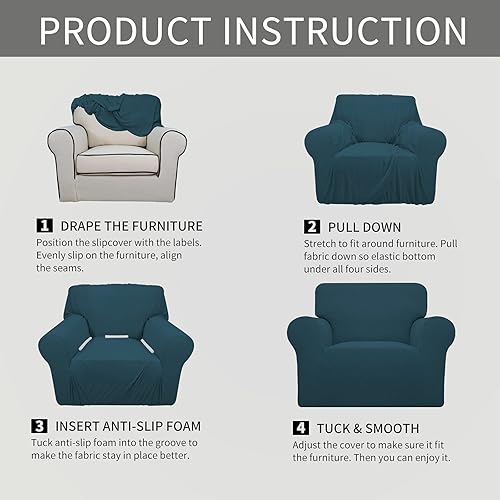 PRODUCT INSTRUCTION

1 DRAPE THE FURNITURE
Position the slipcover with the labels. Evenly slip on the furniture, align the seams.

2 PULL DOWN
Stretch to fit around furniture. Pull fabric down so elastic bottom under all four sides.

3 INSERT ANTI-SLIP FOAM
Tuck anti-slip foam into the groove to make the fabric stay in place better.

4 TUCK & SMOOTH
Adjust the cover to make sure it fit the furniture. Then you can enjoy it.