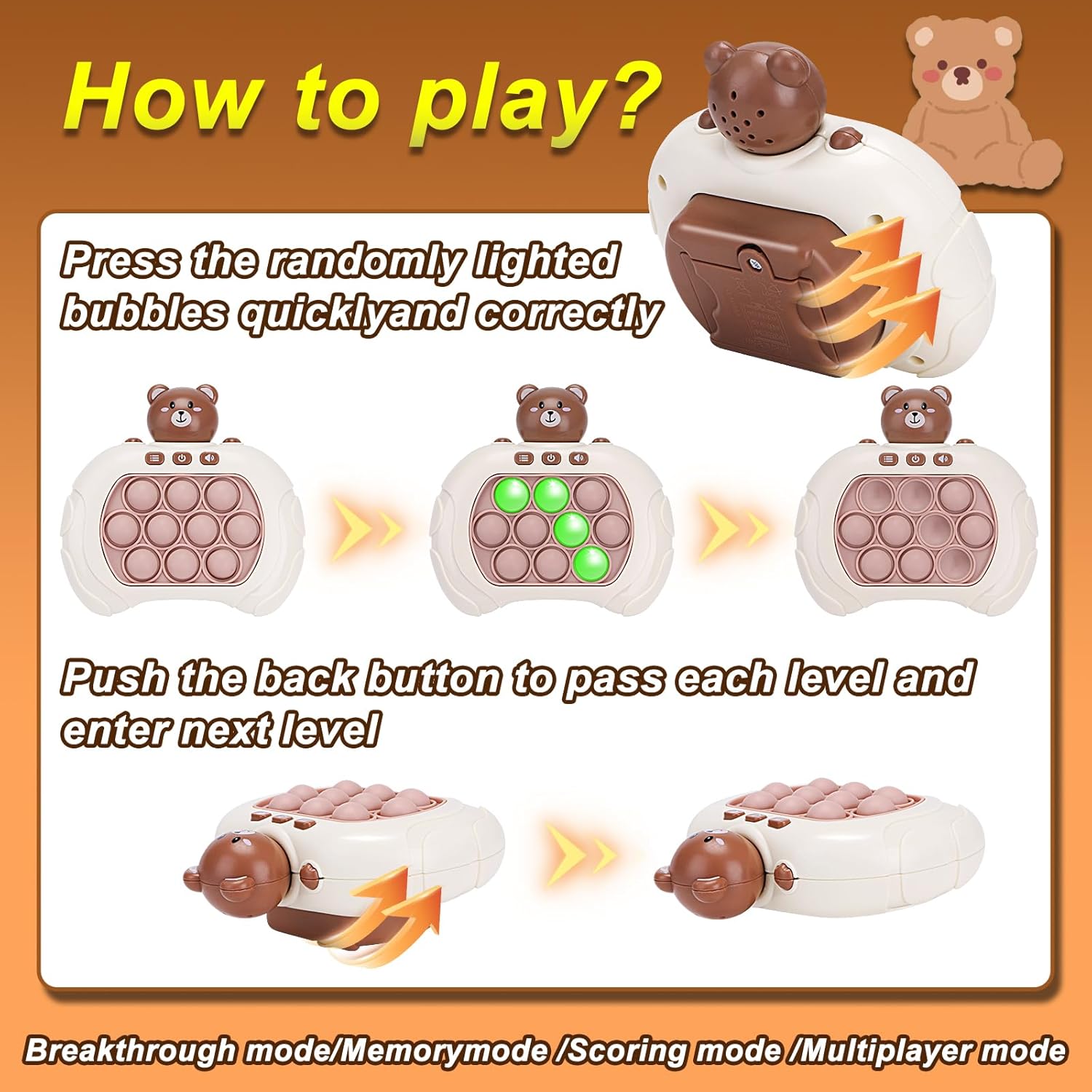 How to play?

Press the randomly lighted bubbles quicklyand correctly

Push the back button to pass each level and enter next level

Breakthrough mode/Memorymode /Scoring mode /Multiplayer mode