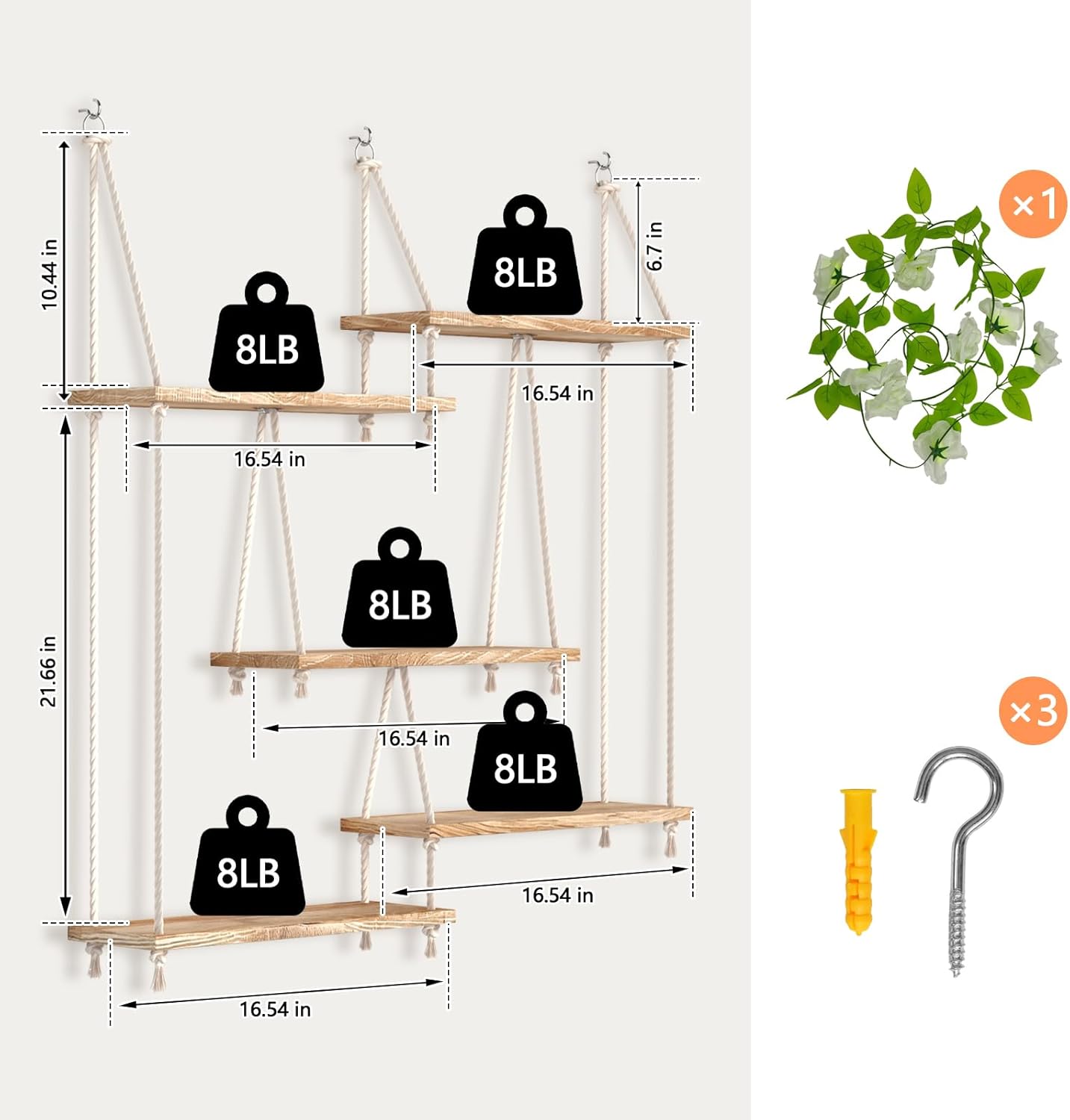 10.44 in

8LB

8LB

6.7 in

16.54 in

16.54 in

21.66 in

8LB

16.54 in

8LB

8LB

16.54 in

16.54 in

×1

×3