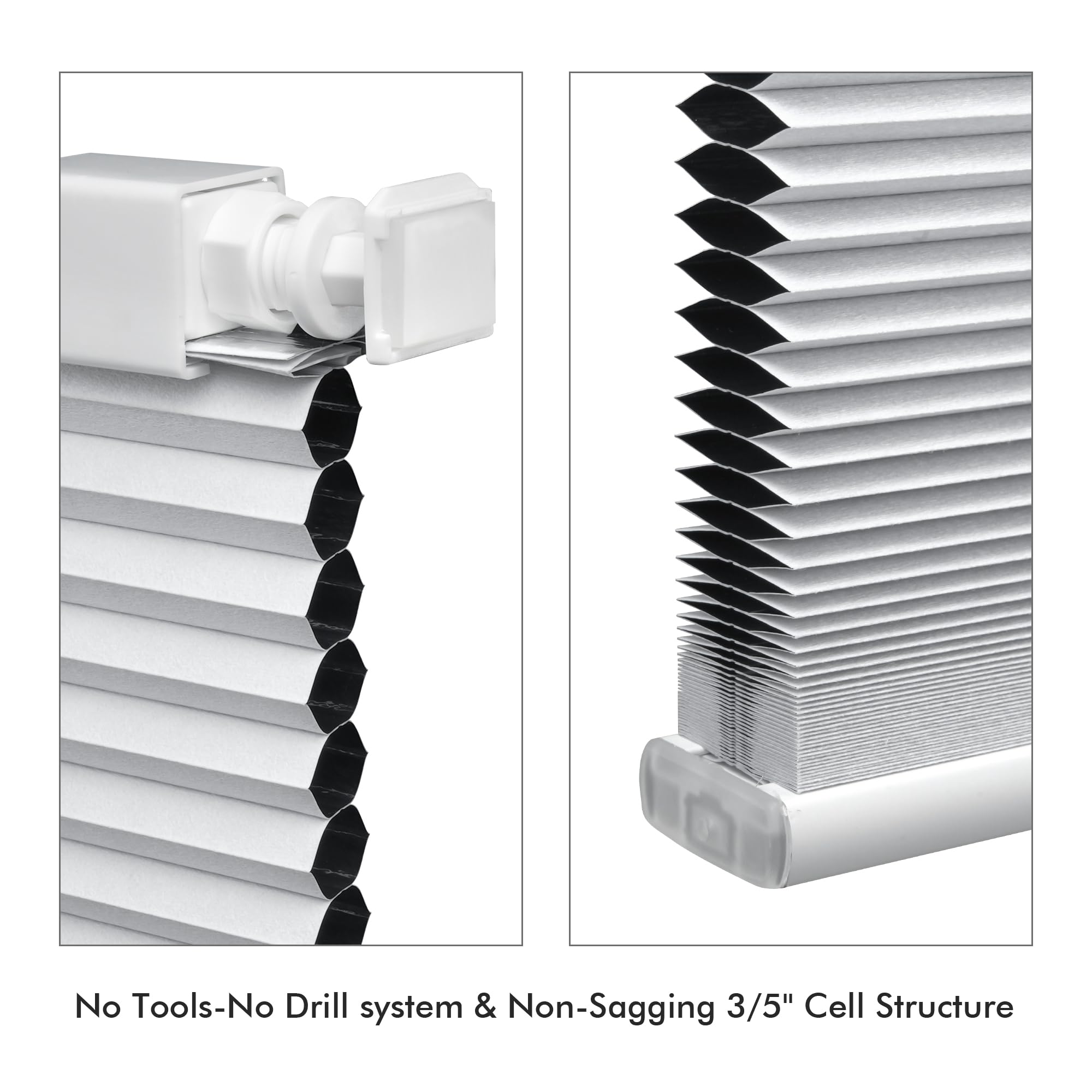 No Tools-No Drill system & Non-Sagging 3/5" Cell Structure