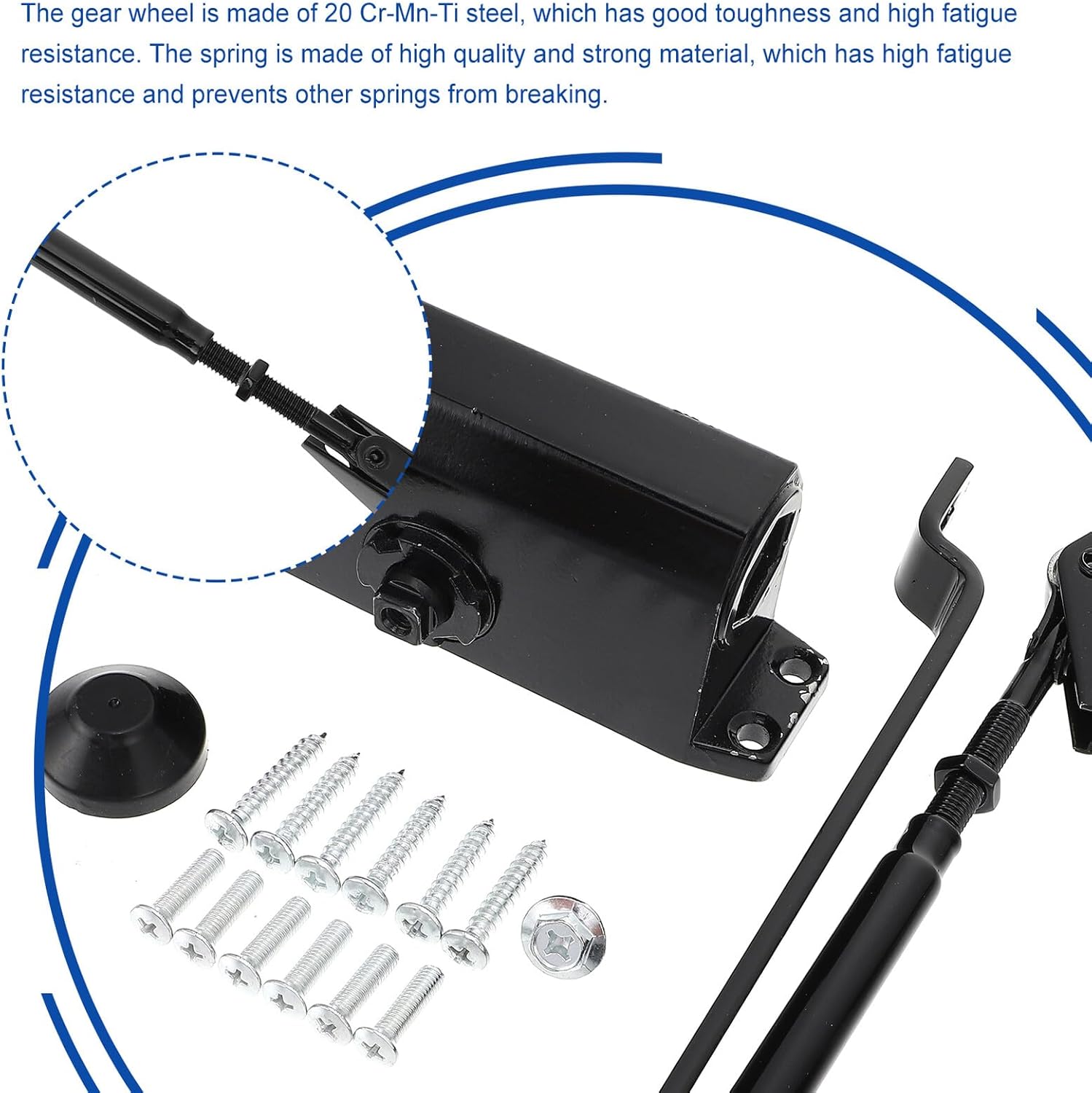 The gear wheel is made of 20 Cr-Mn-Ti steel, which has good toughness and high fatigue resistance. The spring is made of high quality and strong material, which has high fatigue resistance and prevents other springs from breaking.