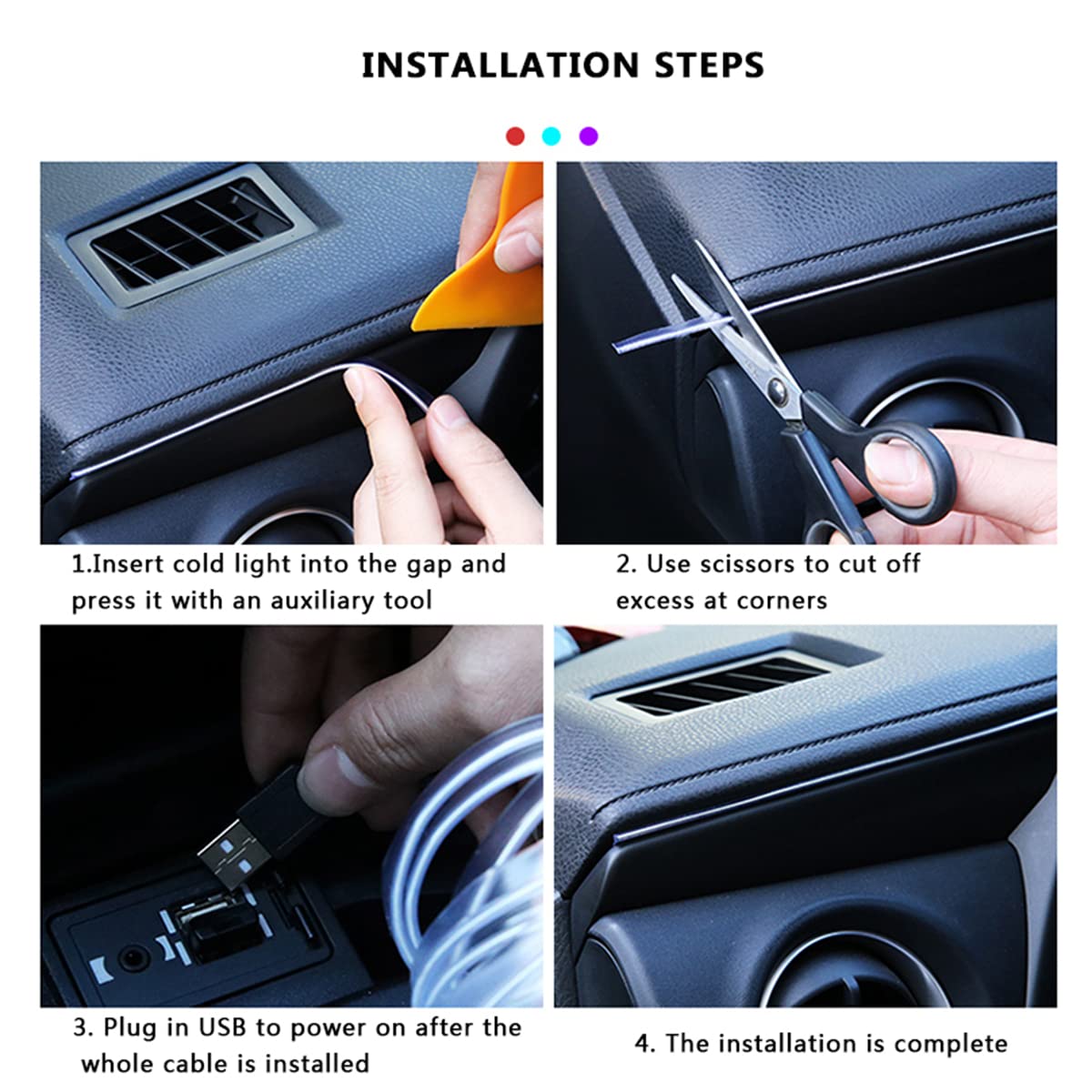 INSTALLATION STEPS

1.Insert cold light into the gap and press it with an auxiliary tool

2. Use scissors to cut off excess at corners

3. Plug in USB to power on after the whole cable is installed

4. The installation is complete