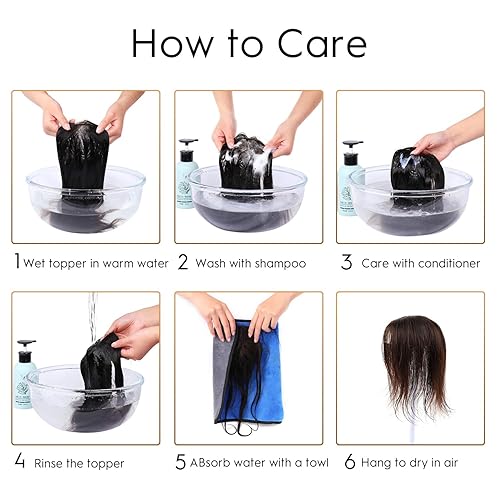 How to Care

1 Wet topper in warm water

2 Wash with shampoo

3 Care with conditioner

4 Rinse the topper

5 ABsorb water with a towl

6 Hang to dry in air