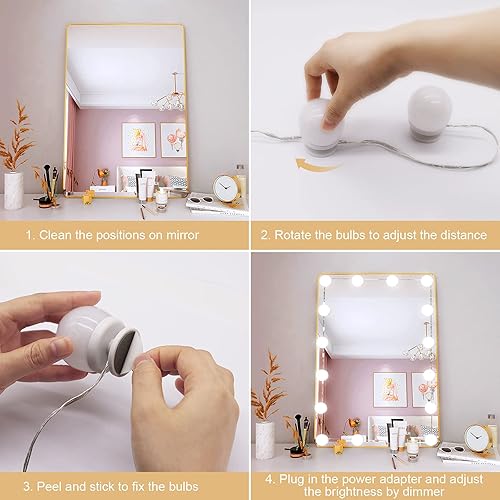 1. Clean the positions on mirror

2. Rotate the bulbs to adjust the distance

3. Peel and stick to fix the bulbs

4. Plug in the power adapter and adjust the brightness by dimmer