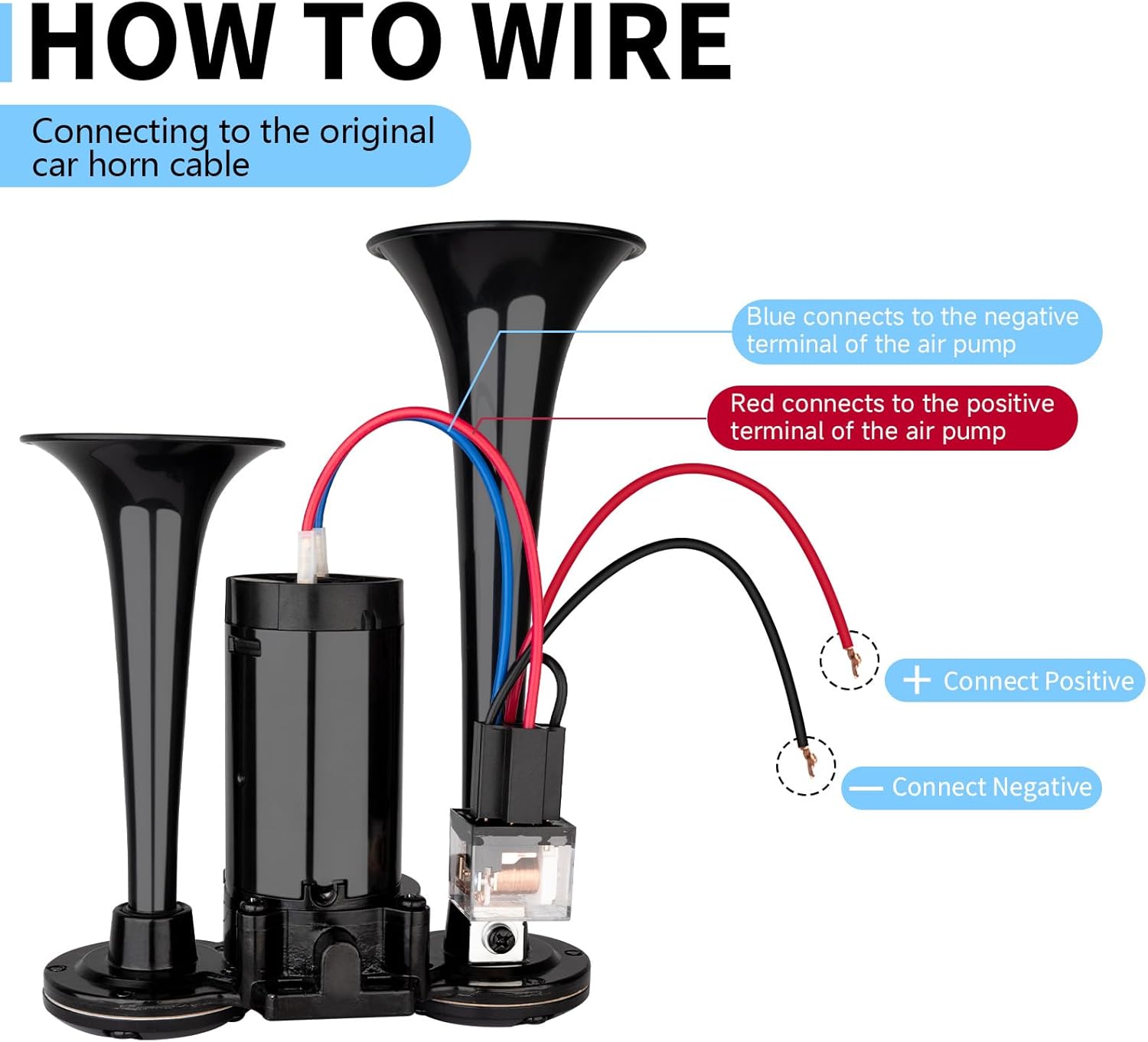 HOW TO WIRE

Connecting to the original car horn cable

Blue connects to the negative terminal of the air pump

Red connects to the positive terminal of the air pump

+ Connect Positive

— Connect Negative