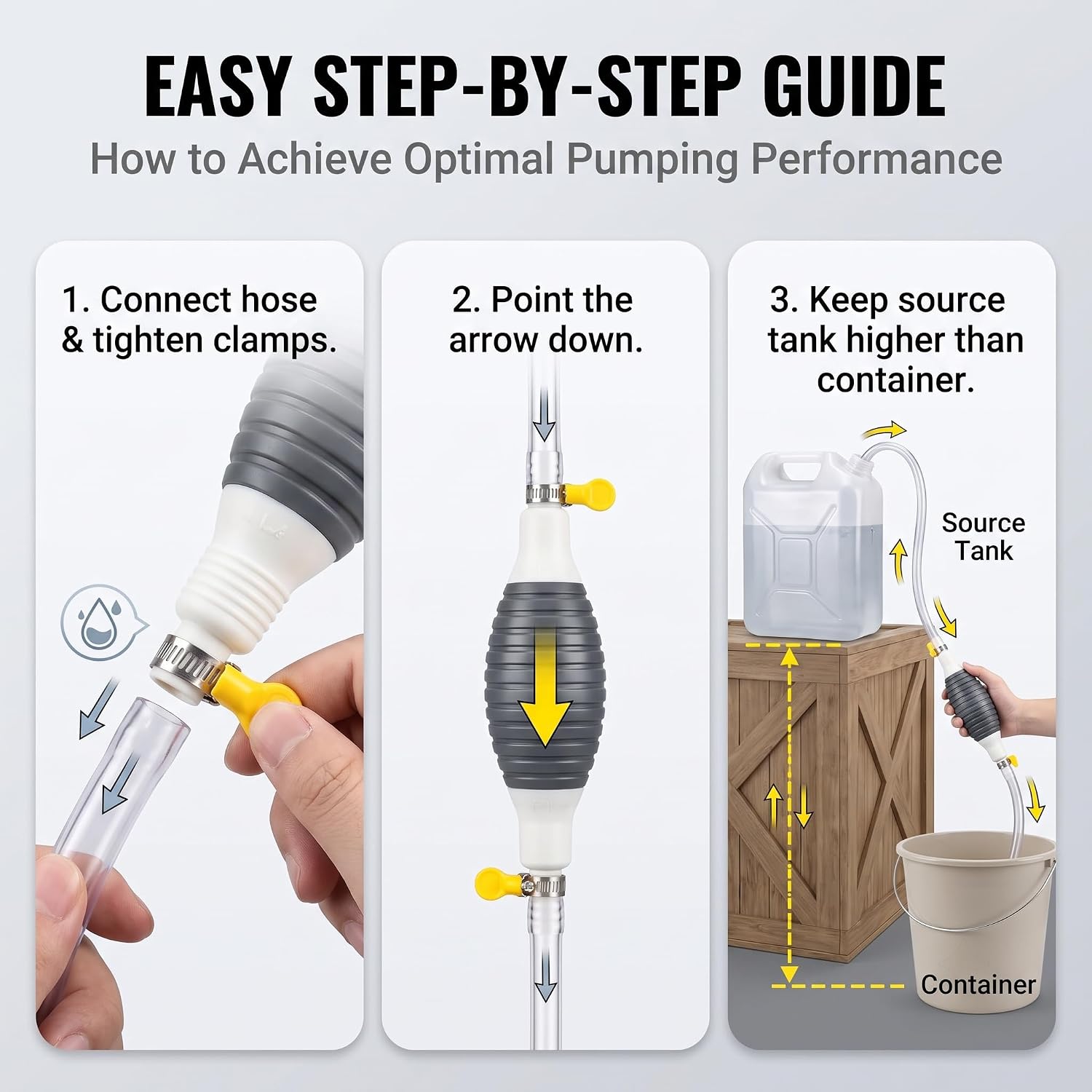 EASY STEP-BY-STEP GUIDE

How to Achieve Optimal Pumping Performance

1. Connect hose & tighten clamps.

2. Point the arrow down.

3. Keep source tank higher than container.

Source Tank

Container