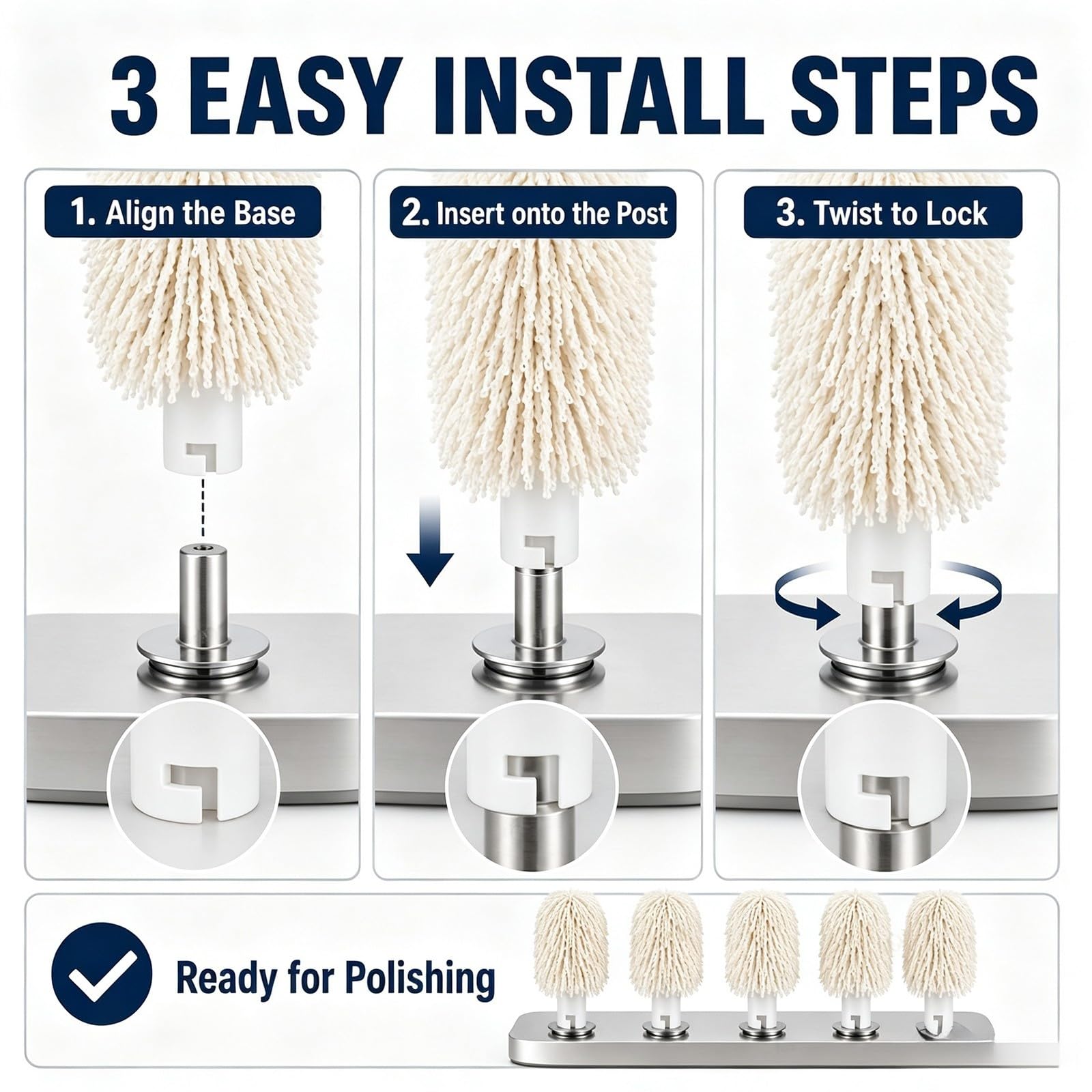 3 EASY INSTALL STEPS

1. Align the Base

2. Insert onto the Post

3. Twist to Lock

Ready for Polishing