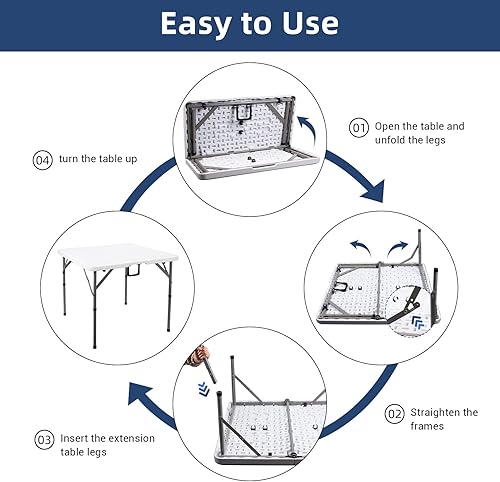 Easy to Use

01 Open the table and unfold the legs

02 Straighten the frames

03 Insert the extension table legs

04 turn the table up