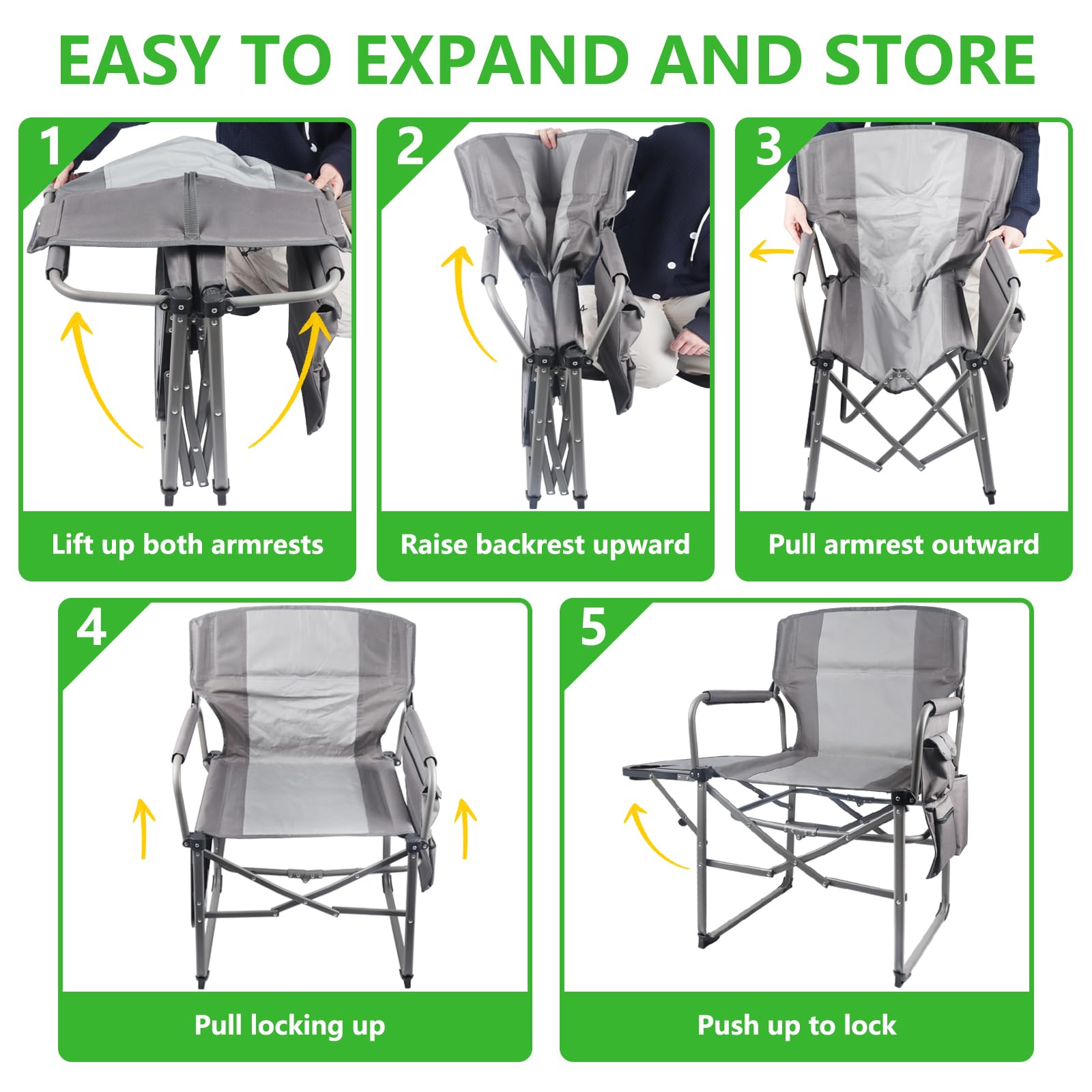 EASY TO EXPAND AND STORE

1

Lift up both armrests

2

Raise backrest upward

3

Pull armrest outward

4

Pull locking up

5

Push up to lock