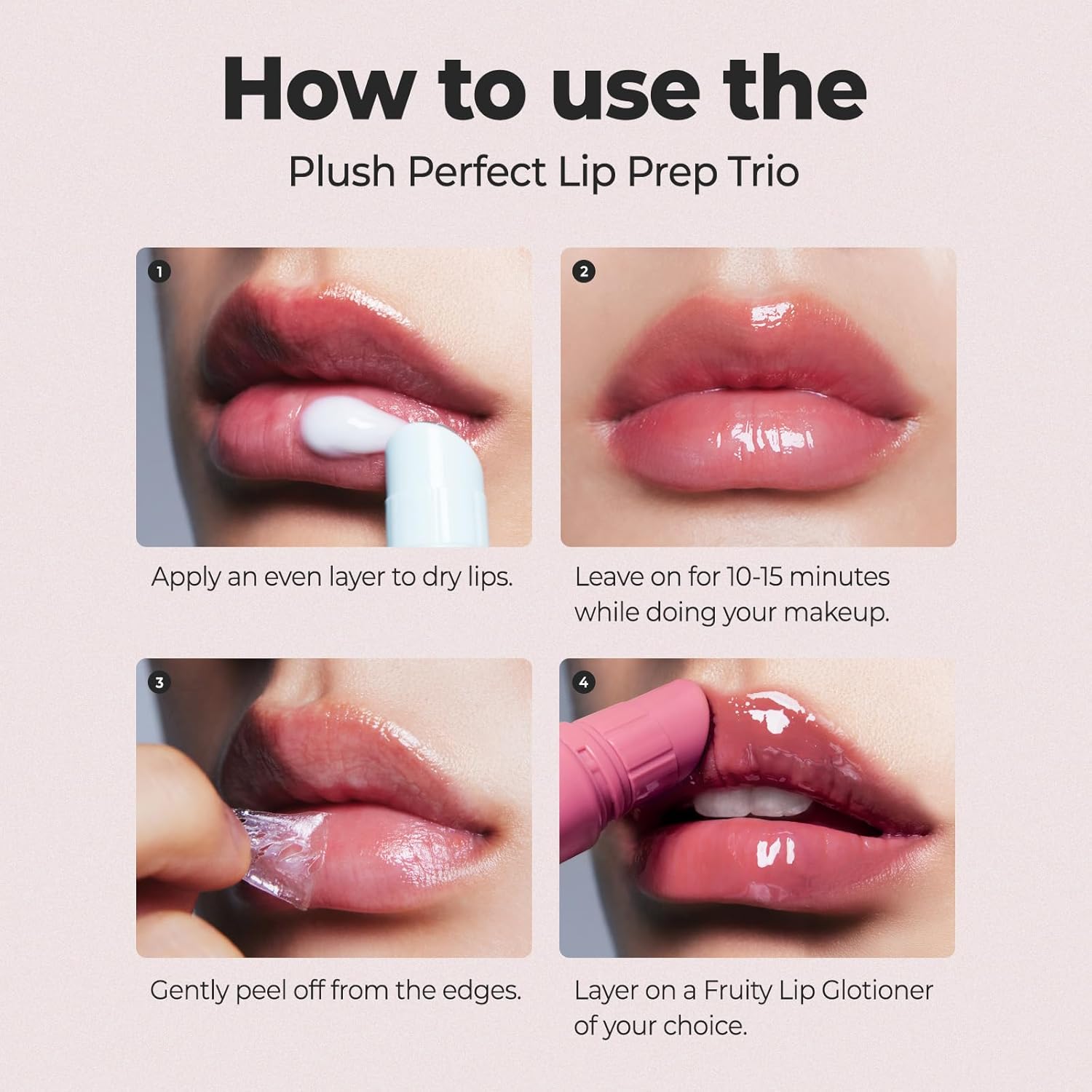 How to use the

Plush Perfect Lip Prep Trio

1

Apply an even layer to dry lips.

2

Leave on for 10-15 minutes while doing your makeup.

3

Gently peel off from the edges.

4

Layer on a Fruity Lip Glotioner of your choice.